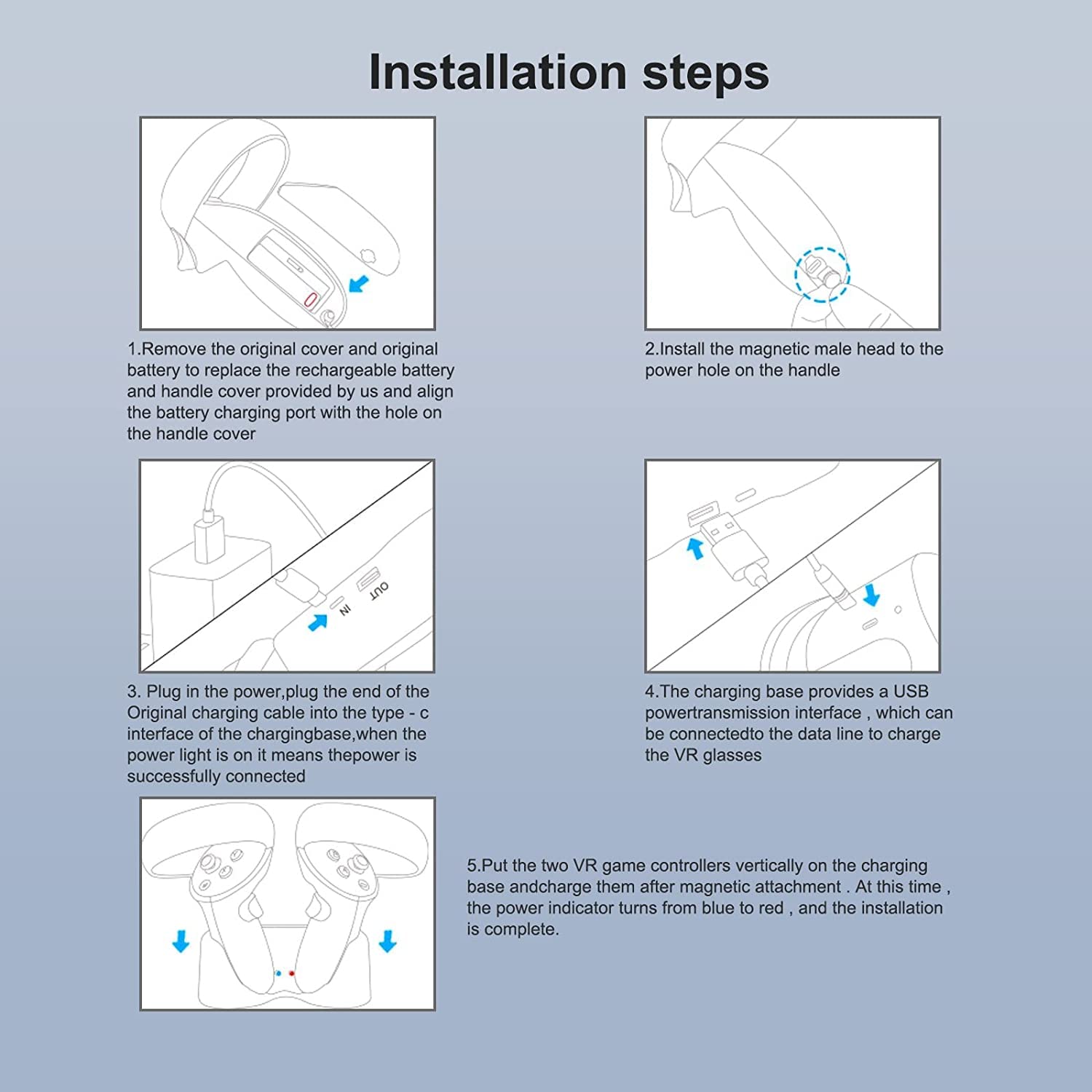 Installation steps

1.Remove the original cover and original battery to replace the rechargeable battery and handle cover provided by us and align the battery charging port with the hole on the handle cover

2.Install the magnetic male head to the power hole on the handle

IN OUT

3. Plug in the power,plug the end of the Original charging cable into the type - c interface of the chargingbase,when the power light is on it means thepower is successfully connected

4.The charging base provides a USB powertransmission interface , which can be connectedto the data line to charge the VR glasses

5.Put the two VR game controllers vertically on the charging base andcharge them after magnetic attachment . At this time , the power indicator turns from blue to red , and the installation is complete.