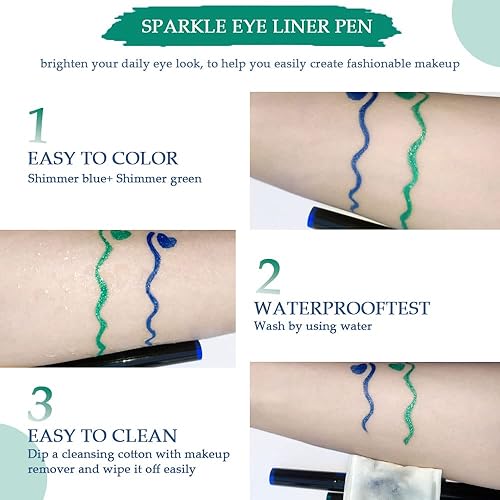 SPARKLE EYE LINER PEN

brighten your daily eye look, to help you easily create fashionable makeup

1

EASY TO COLOR

Shimmer blue+ Shimmer green

2

WATERPROOFTEST

Wash by using water

3

EASY TO CLEAN

Dip a cleansing cotton with makeup remover and wipe it off easily