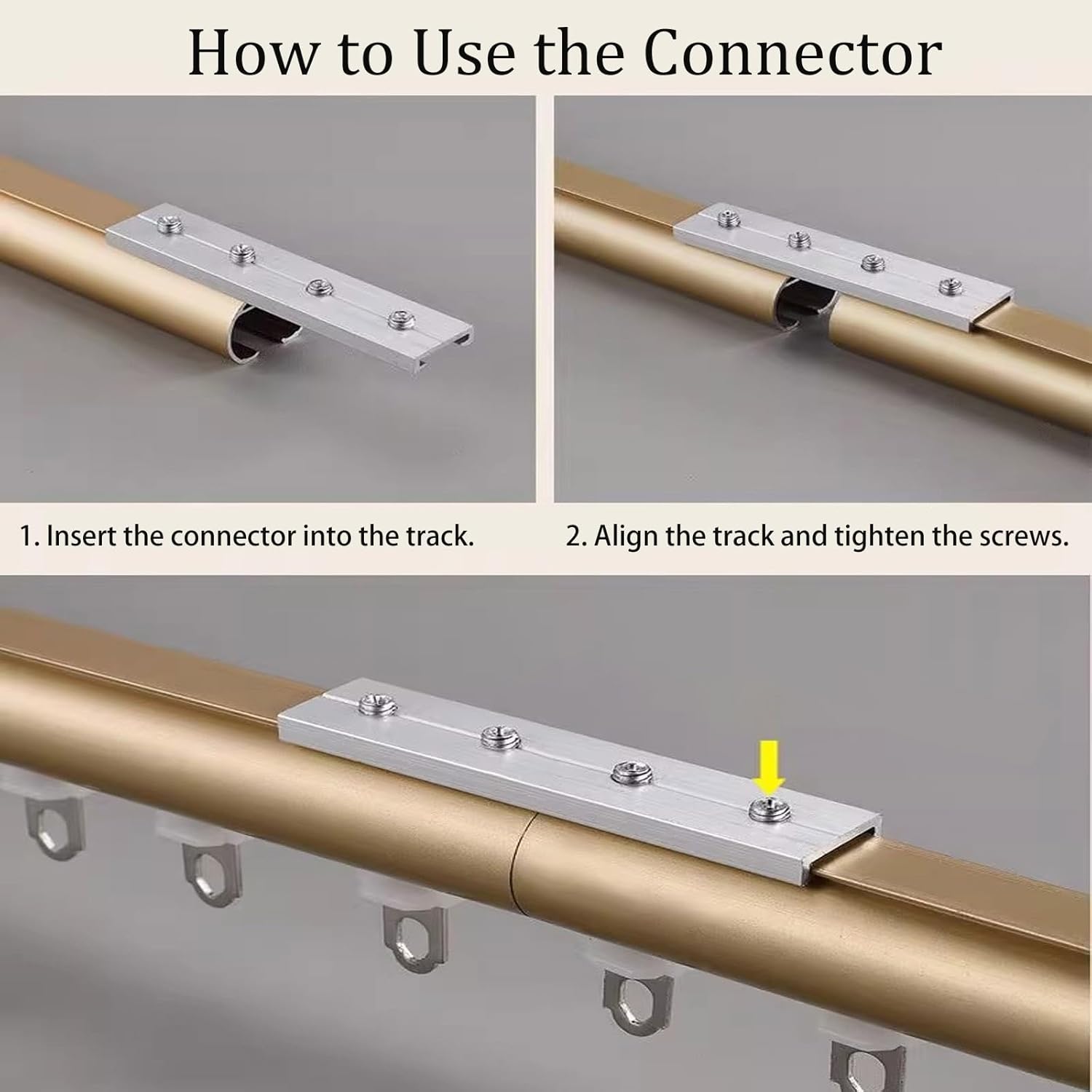 How to Use the Connector

1. Insert the connector into the track.

2. Align the track and tighten the screws.