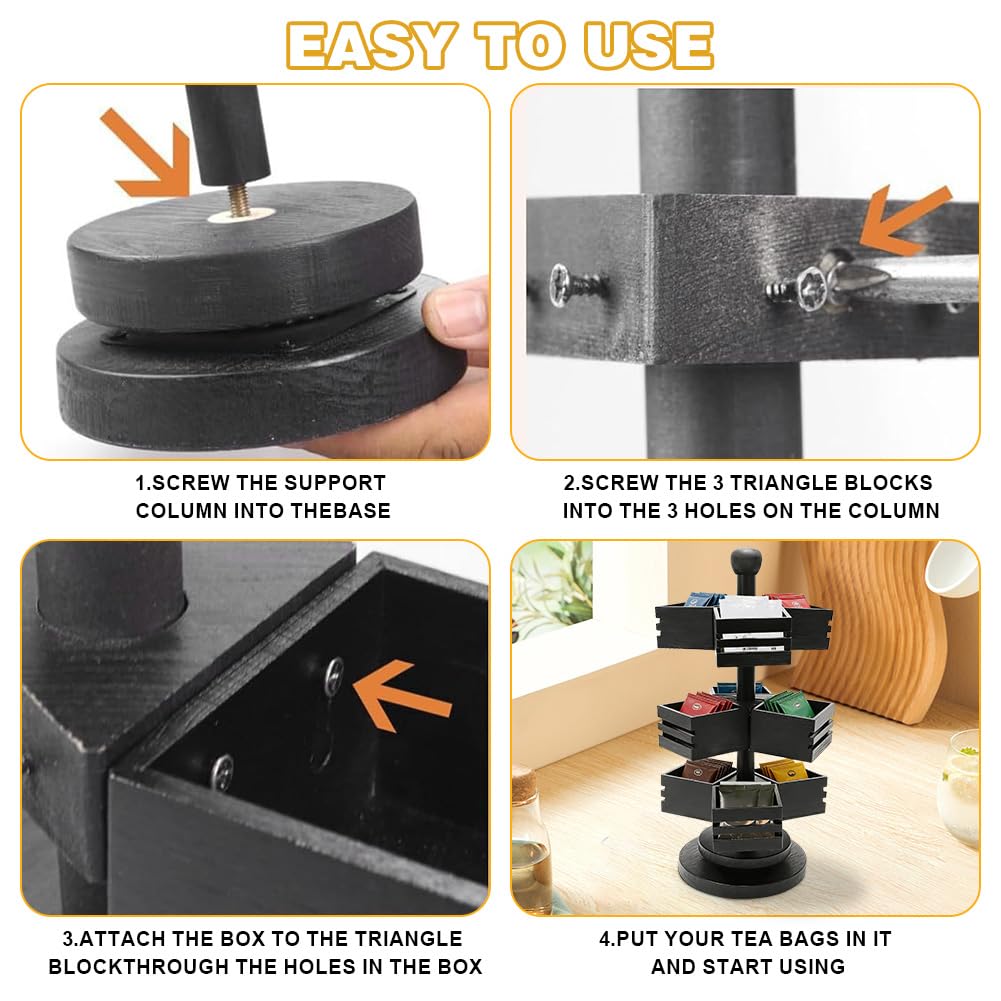 EASY TO USE

1.SCREW THE SUPPORT COLUMN INTO THEBASE

2.SCREW THE 3 TRIANGLE BLOCKS INTO THE 3 HOLES ON THE COLUMN

3.ATTACH THE BOX TO THE TRIANGLE BLOCKTHROUGH THE HOLES IN THE BOX

4.PUT YOUR TEA BAGS IN IT AND START USING