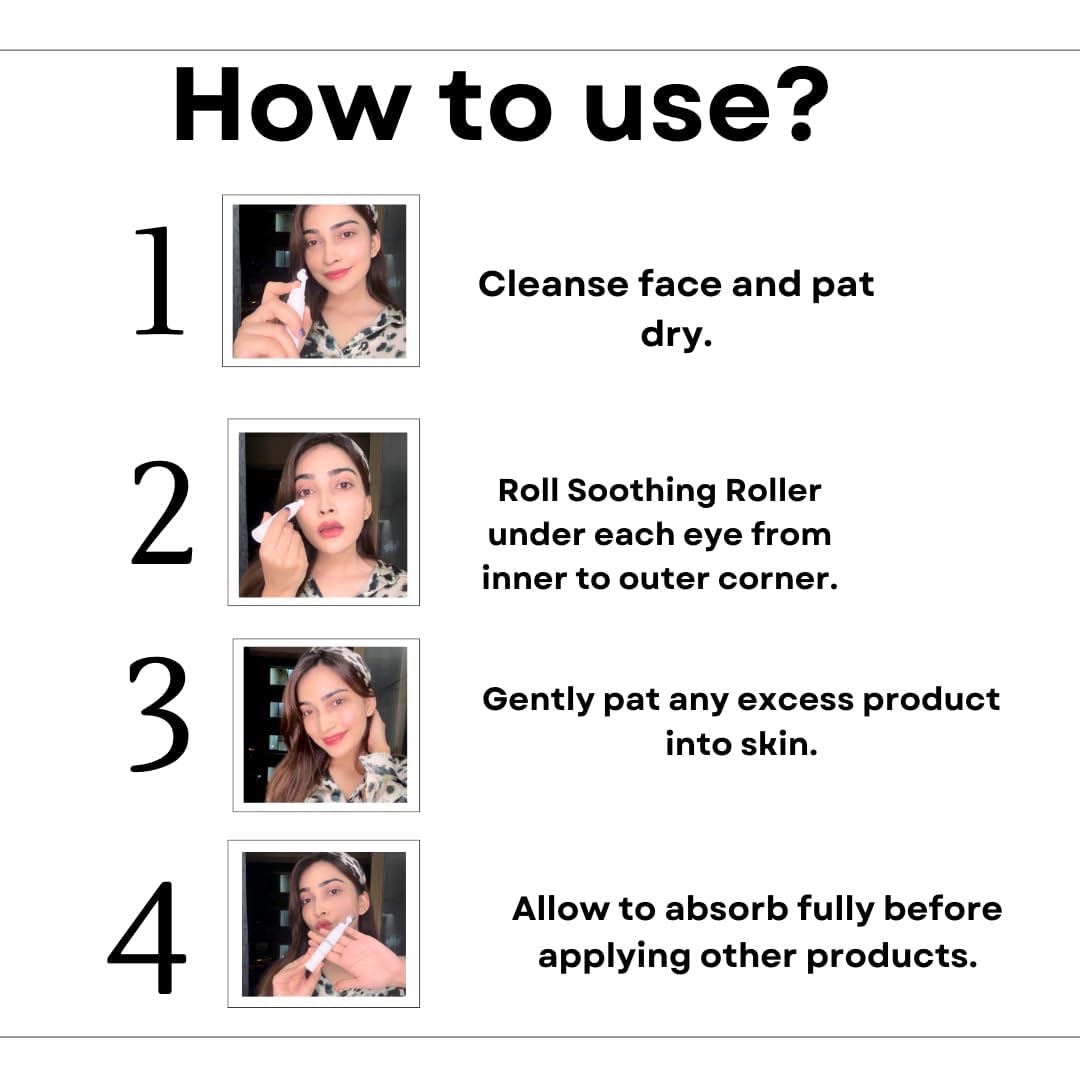 How to use?

1

Cleanse face and pat dry.

2

Roll Soothing Roller under each eye from inner to outer corner.

3

Gently pat any excess product into skin.

4

Allow to absorb fully before applying other products.