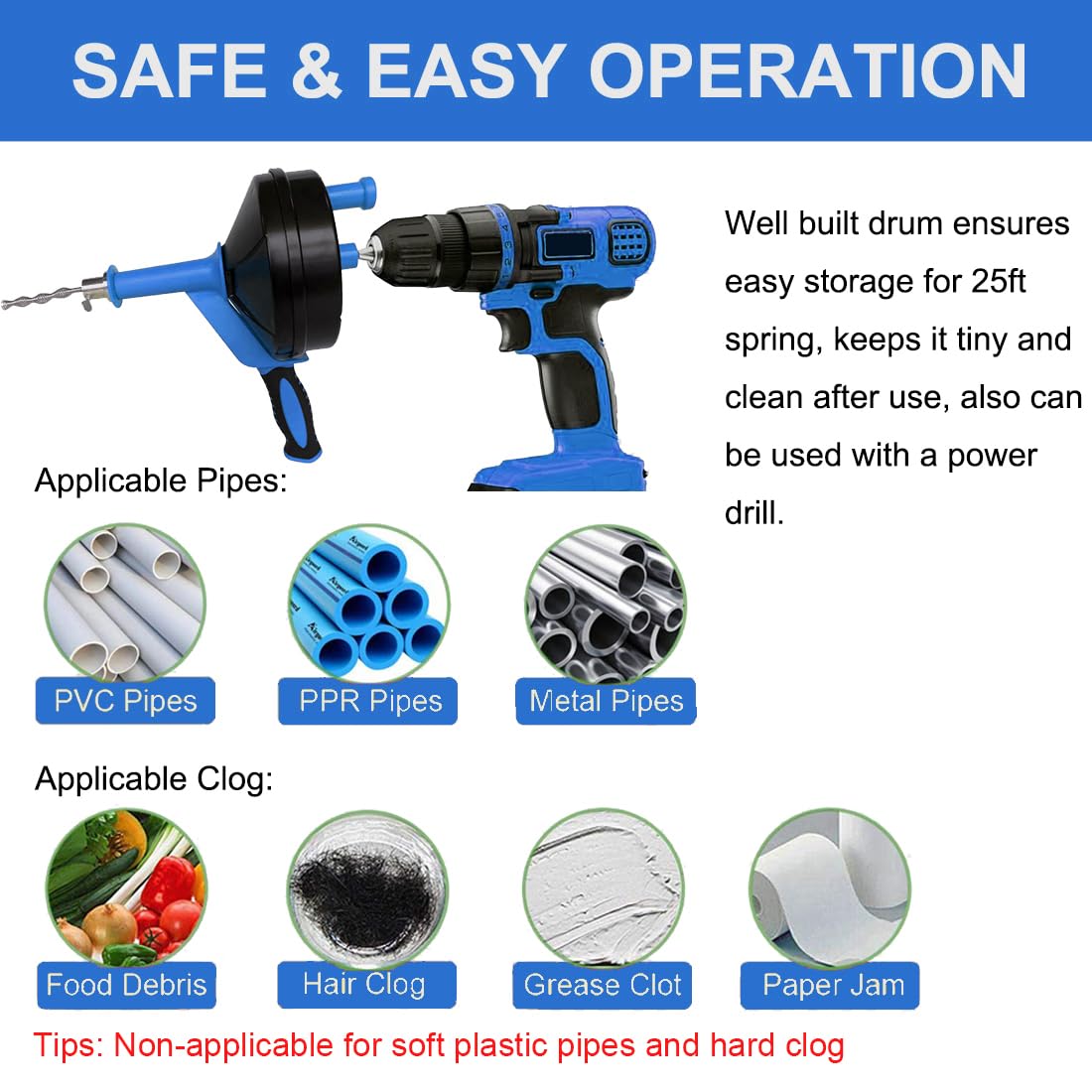 SAFE & EASY OPERATION

Well built drum ensures easy storage for 25ft spring, keeps it tiny and clean after use, also can be used with a power drill.

Applicable Pipes:

PVC Pipes

PPR Pipes

Metal Pipes

Applicable Clog:

Food Debris

Hair Clog

Grease Clot

Paper Jam

Tips: Non-applicable for soft plastic pipes and hard clog