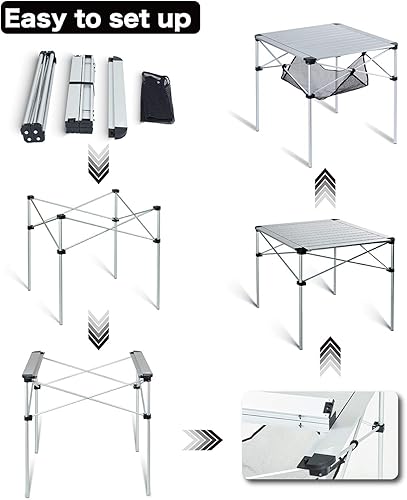 Easy to set up