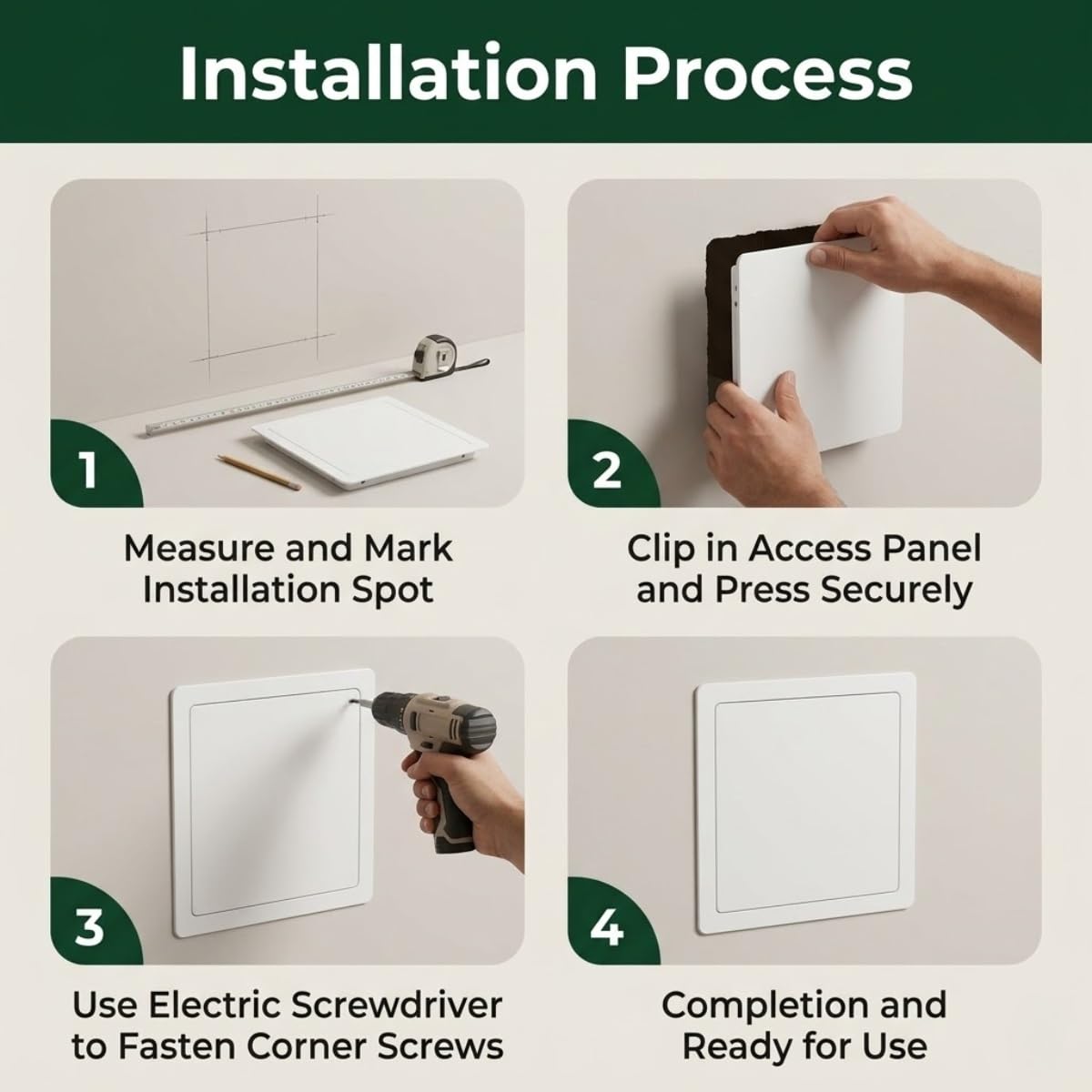 Installation Process

1

Measure and Mark Installation Spot

2

Clip in Access Panel and Press Securely

3

Use Electric Screwdriver to Fasten Corner Screws

4

Completion and Ready for Use