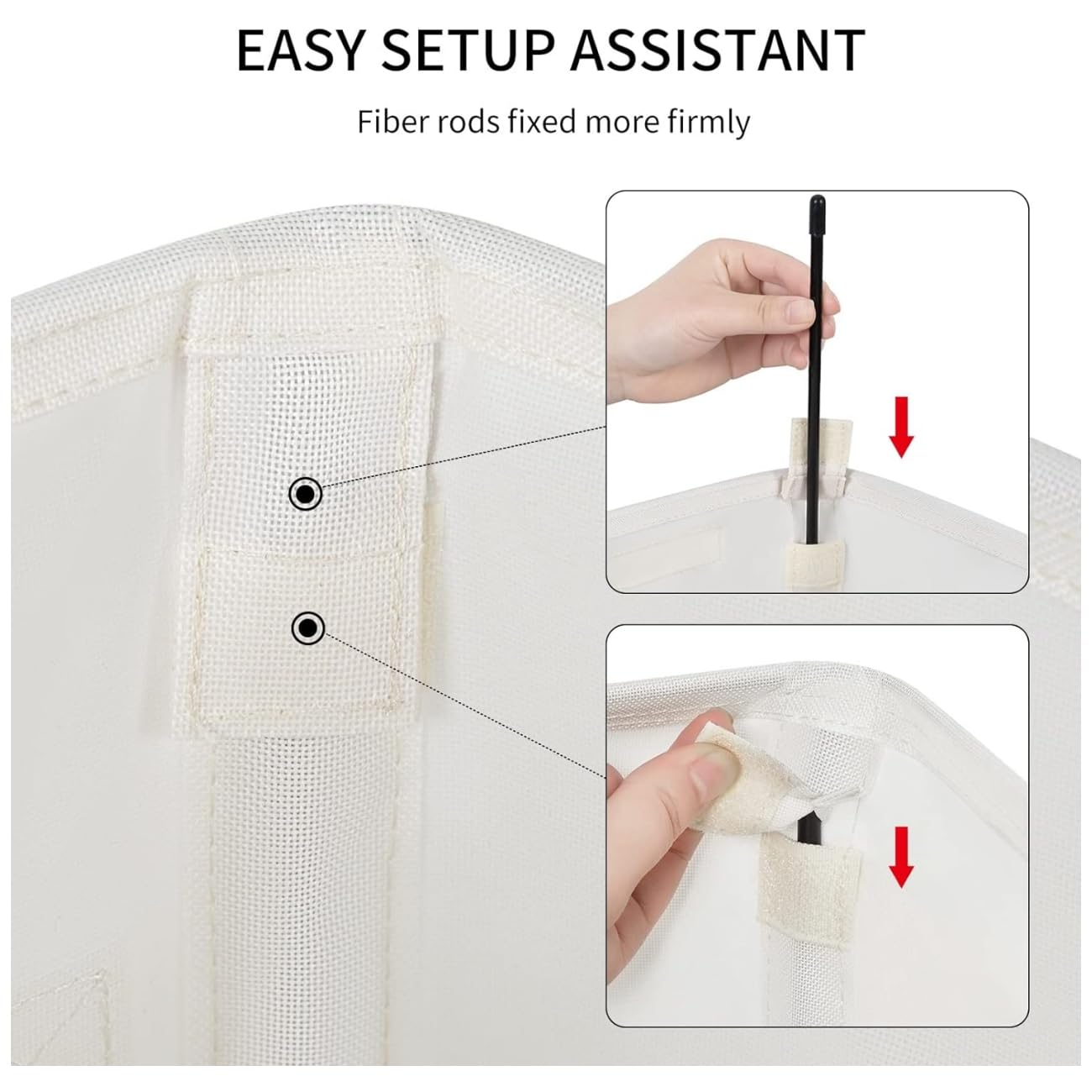 EASY SETUP ASSISTANT

Fiber rods fixed more firmly