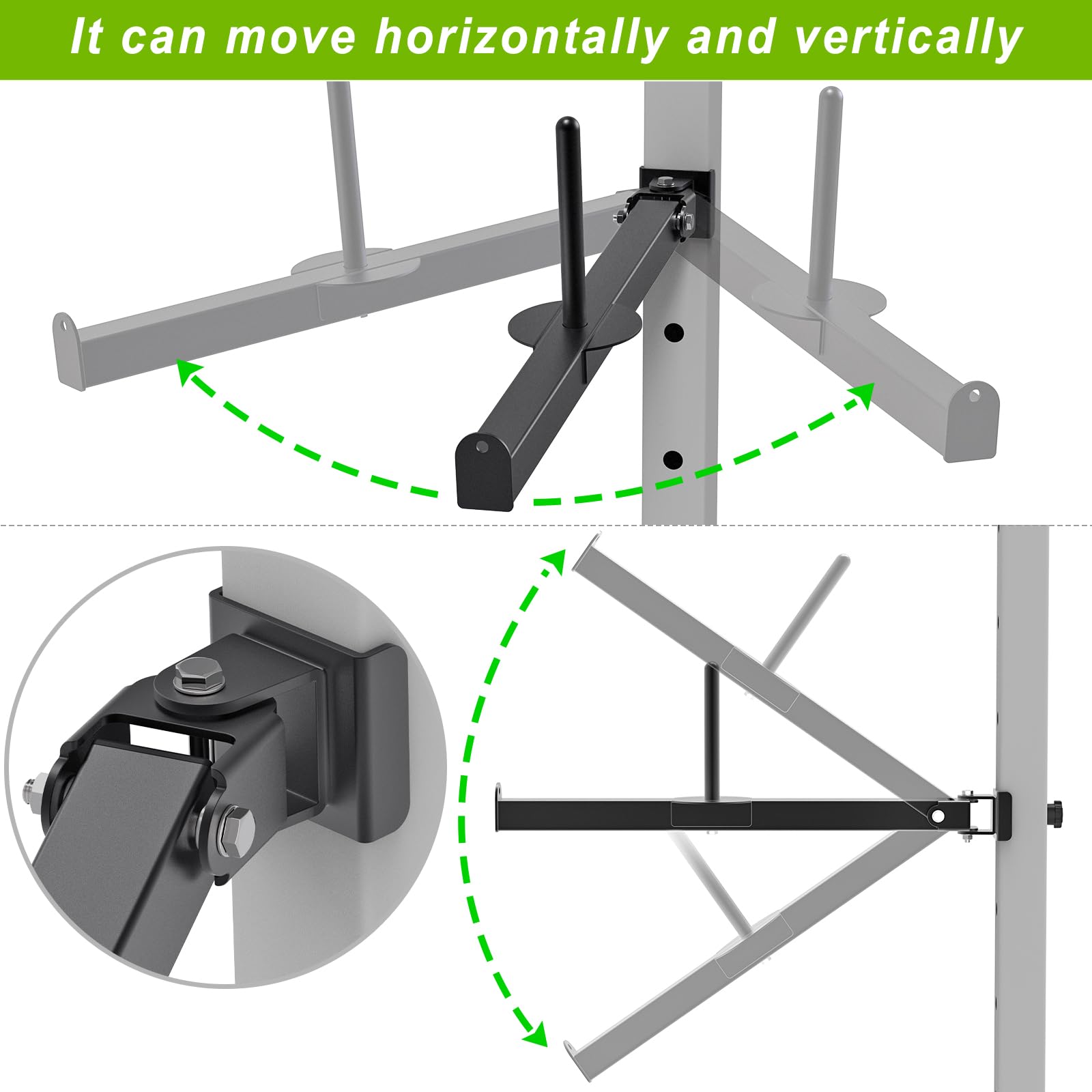 It can move horizontally and vertically