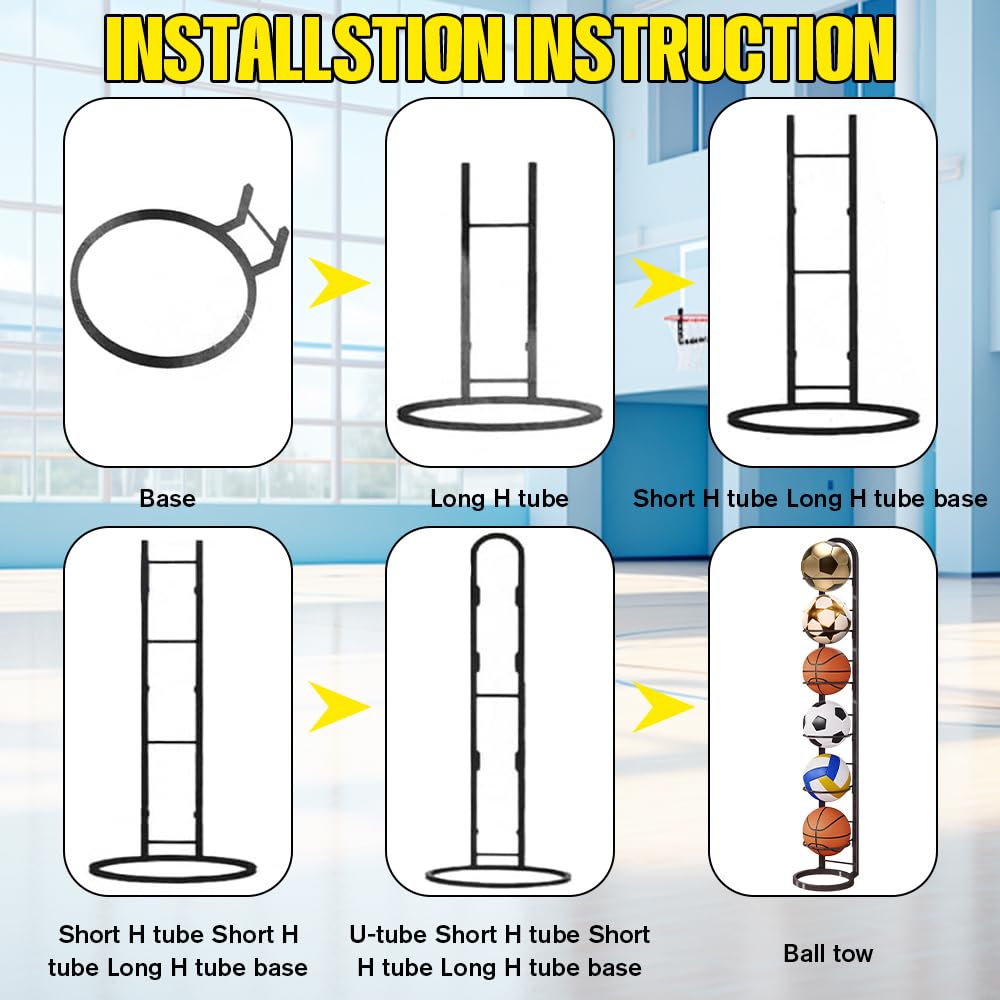 INSTALLSTION INSTRUCTION

Base

Long H tube

Short H tube Long H tube base

Short H tube Short H tube Long H tube base

U-tube Short H tube Short H tube Long H tube base

Ball tow