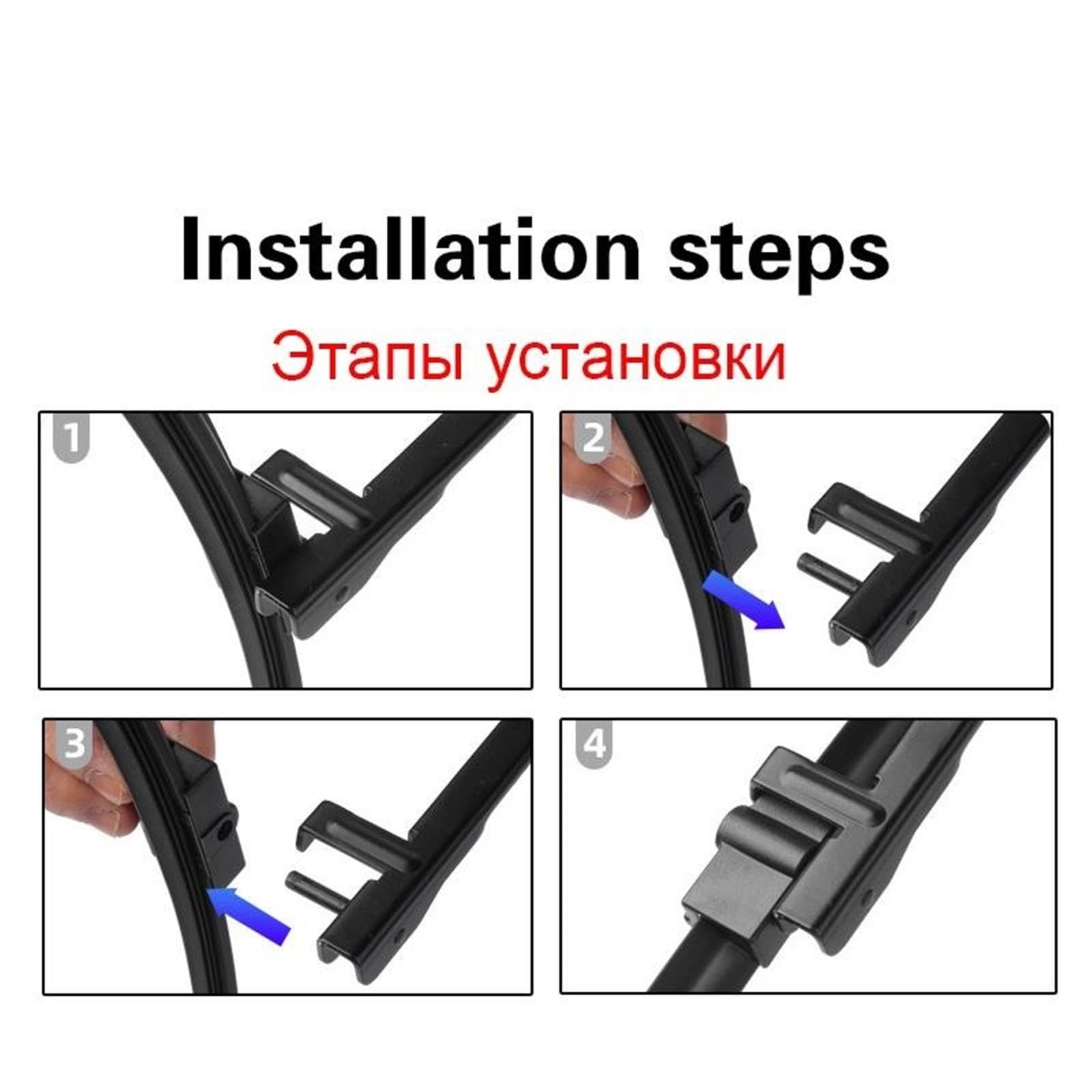 Installation steps

Этапы установки

1

2

3

4