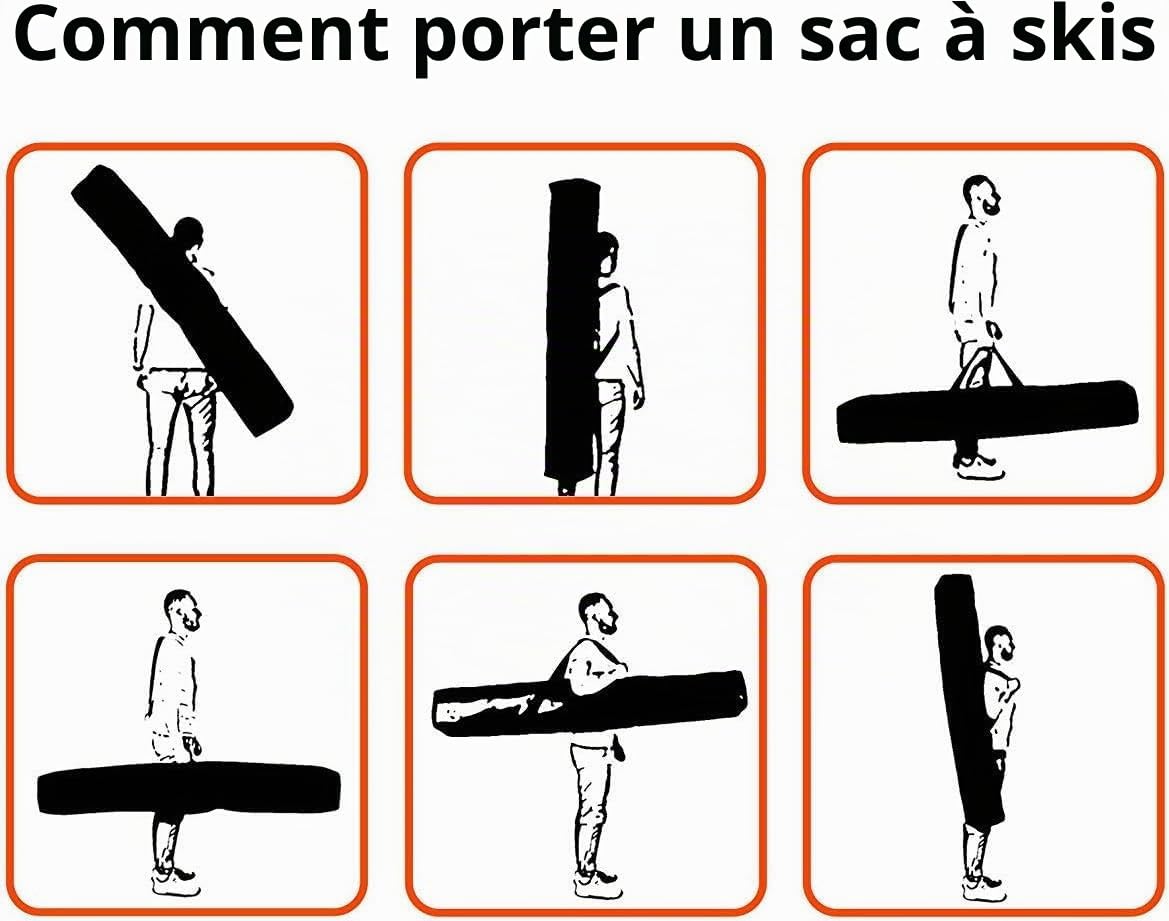 Comment porter un sac à skis