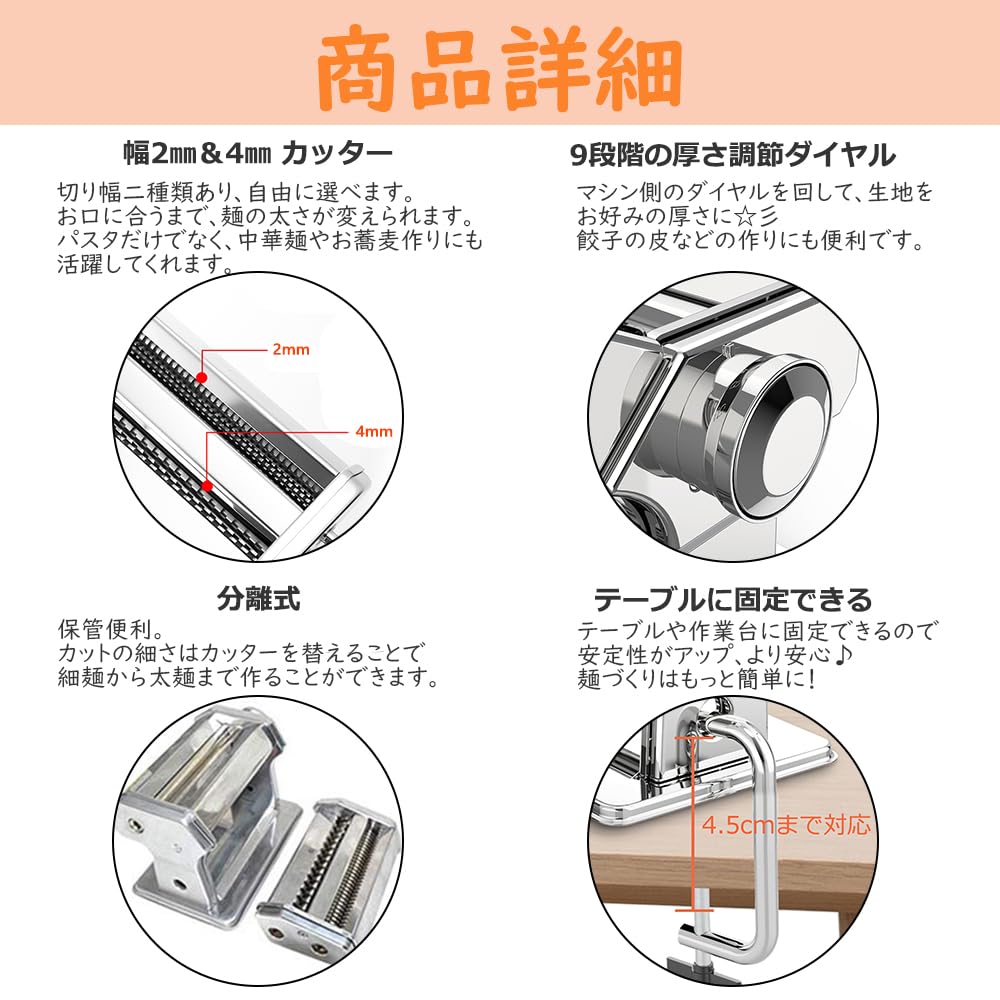 商品詳細

幅2㎜＆4㎜ カッター

切り幅二種類あり、自由に選べます。
お口に合うまで、麺の太さが変えられます。
パスタだけでなく、中華麺やお蕎麦作りにも活躍してくれます。

2mm

4mm

9段階の厚さ調節ダイヤル

マシン側のダイヤルを回して、生地をお好みの厚さに☆彡
餃子の皮などの作りにも便利です。

分離式

保管便利。
カットの細さはカッターを替えることで細麺から太麺まで作ることができます。

テーブルに固定できる

テーブルや作業台に固定できるので安定性がアップ、より安心♪
麺づくりはもっと簡単に！

4.5cmまで対応