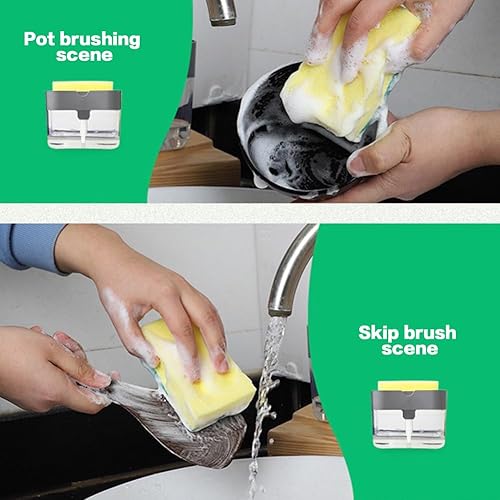 Pot brushing scene

Skip brush scene