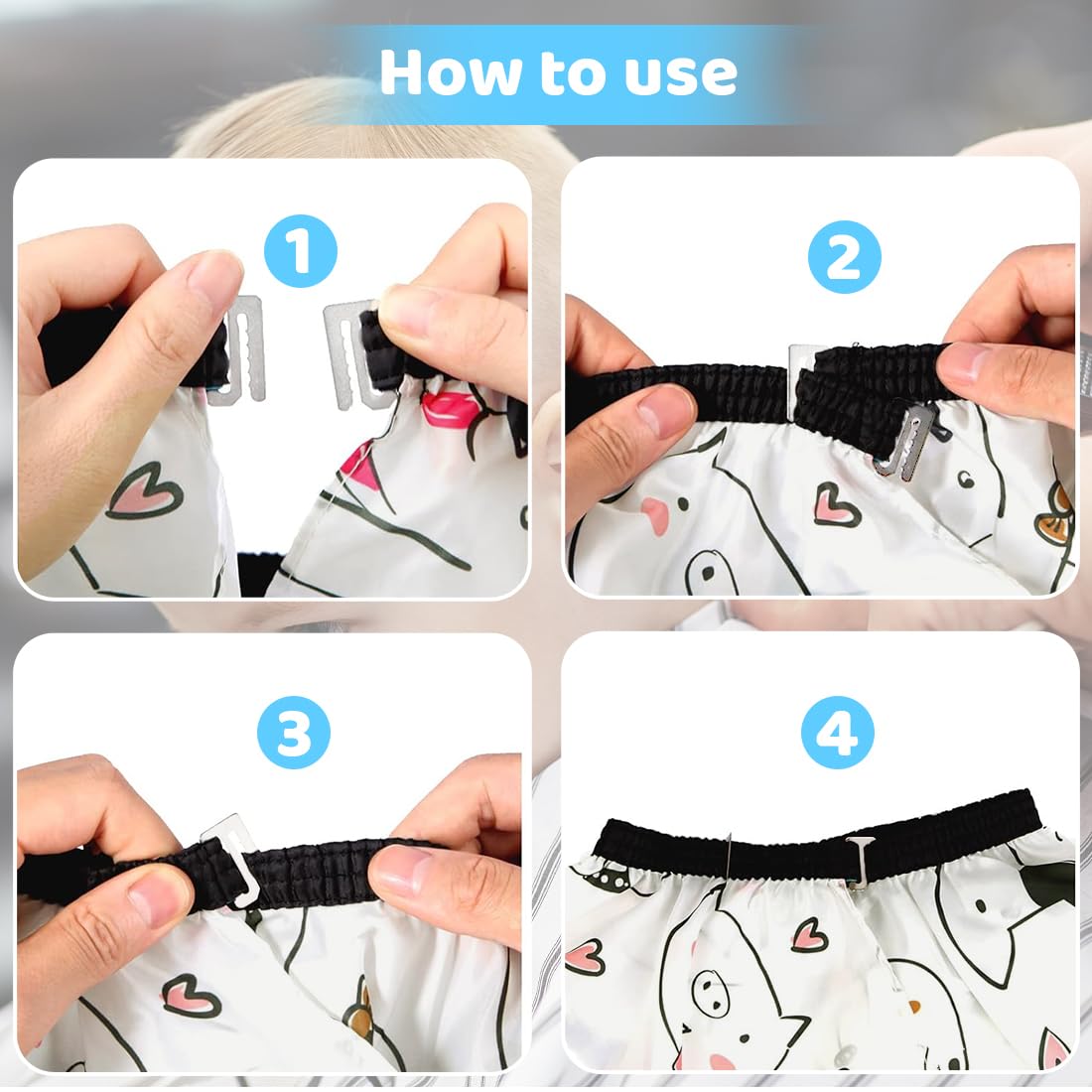 How to use

1

2

3

4