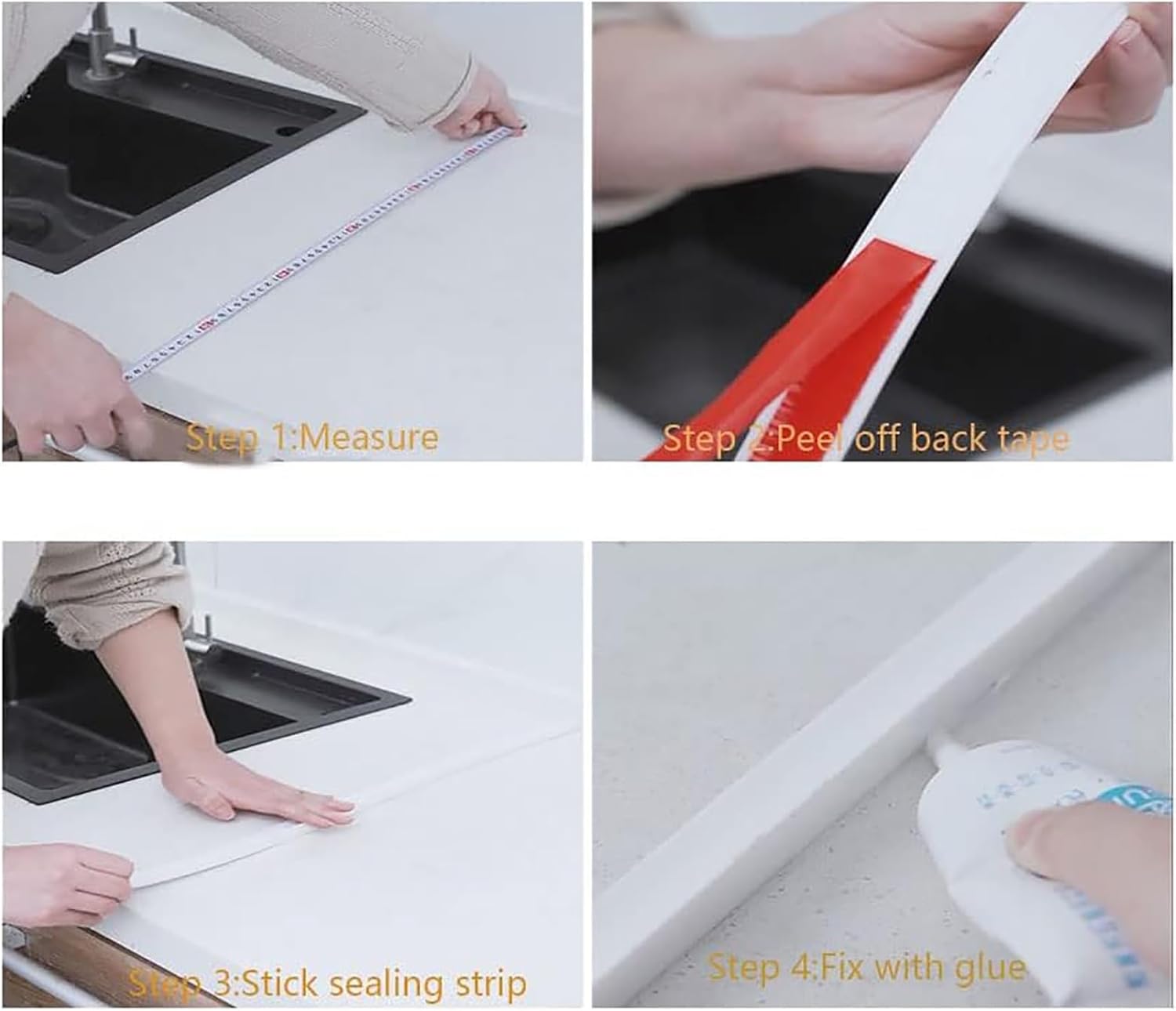 Step 1:Measure

Step 2:Peel off back tape

Step 3:Stick sealing strip

Step 4:Fix with glue