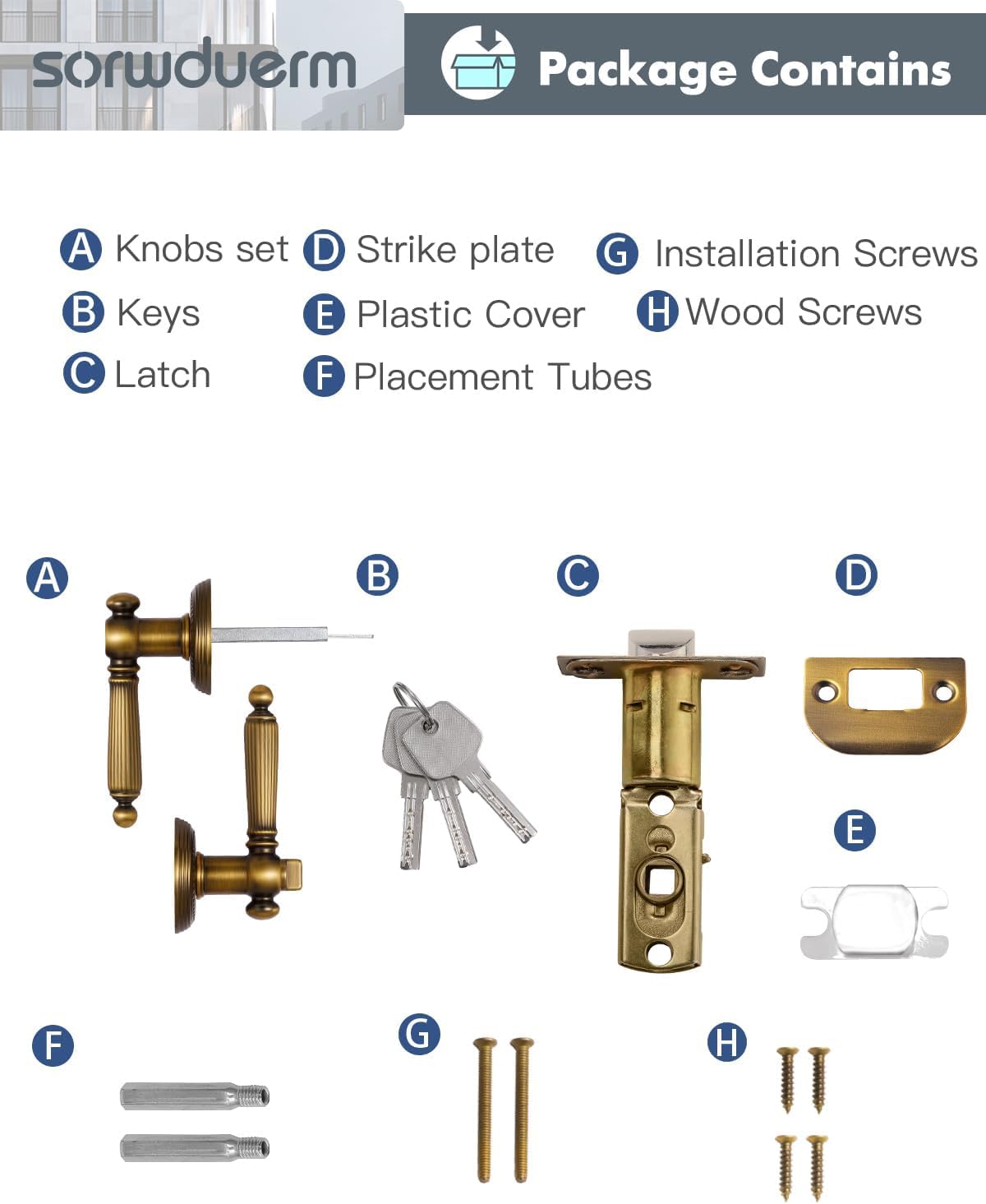 sorwduerm

Package Contains

A Knobs set
B Keys
C Latch

D Strike plate
E Plastic Cover
F Placement Tubes

G Installation Screws
H Wood Screws

A B C D

E

F G H