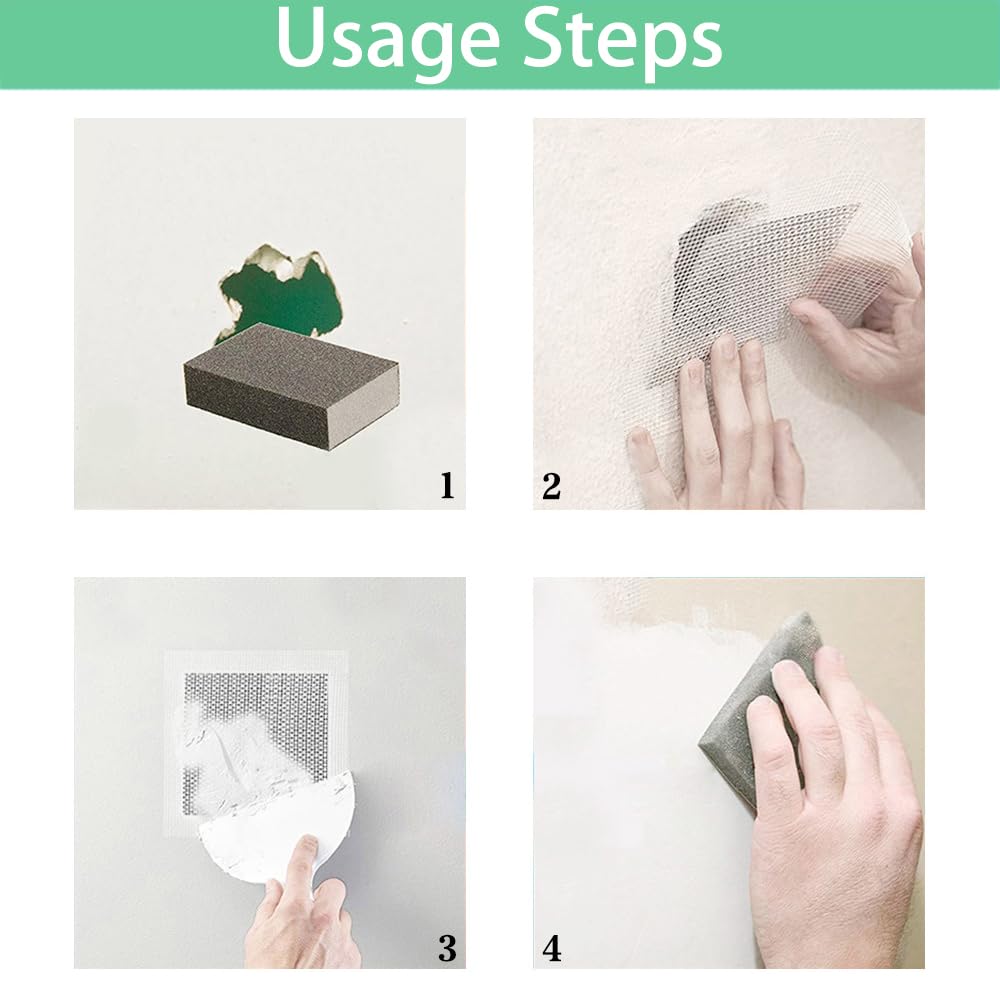 Usage Steps

1

2

3

4