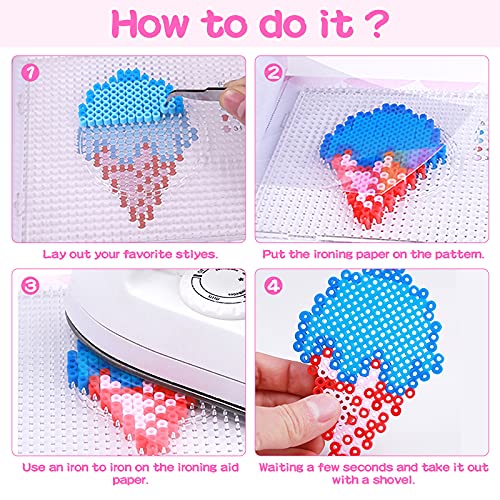 How to do it ?

1

Lay out your favorite stlyes.

2

Put the ironing paper on the pattern.

3

Use an iron to iron on the ironing aid paper.

4

Waiting a few seconds and take it out with a shovel.