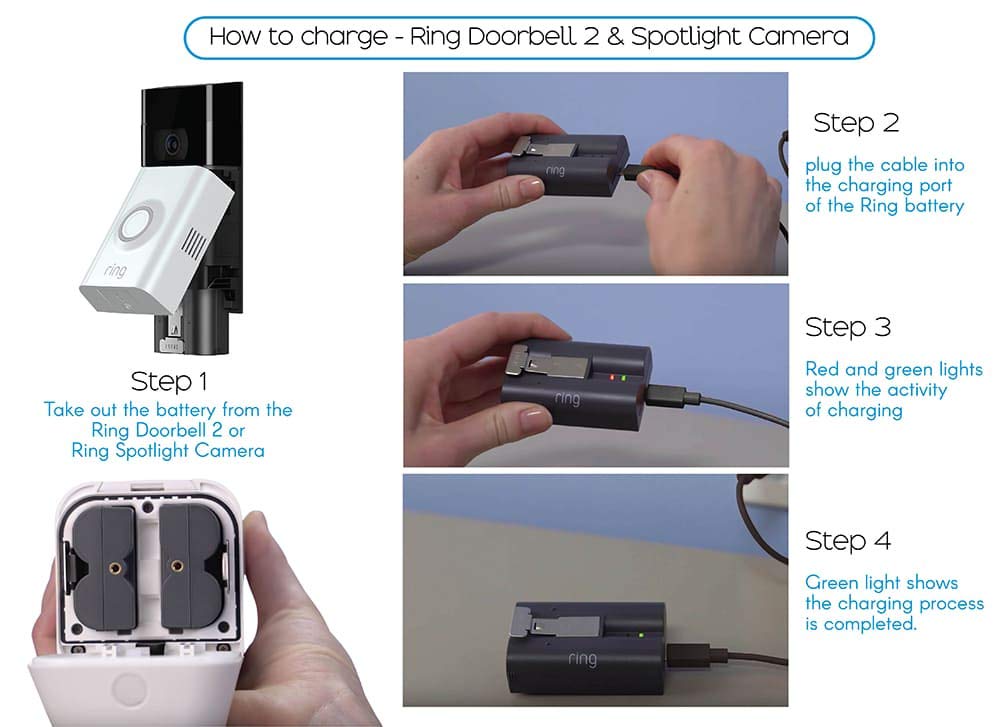 How to charge - Ring Doorbell 2 & Spotlight Camera

ring

Step 1
Take out the battery from the Ring Doorbell 2 or Ring Spotlight Camera

ring

Step 2
plug the cable into the charging port of the Ring battery

ring

Step 3
Red and green lights show the activity of charging

ring

Step 4
Green light shows the charging process is completed.