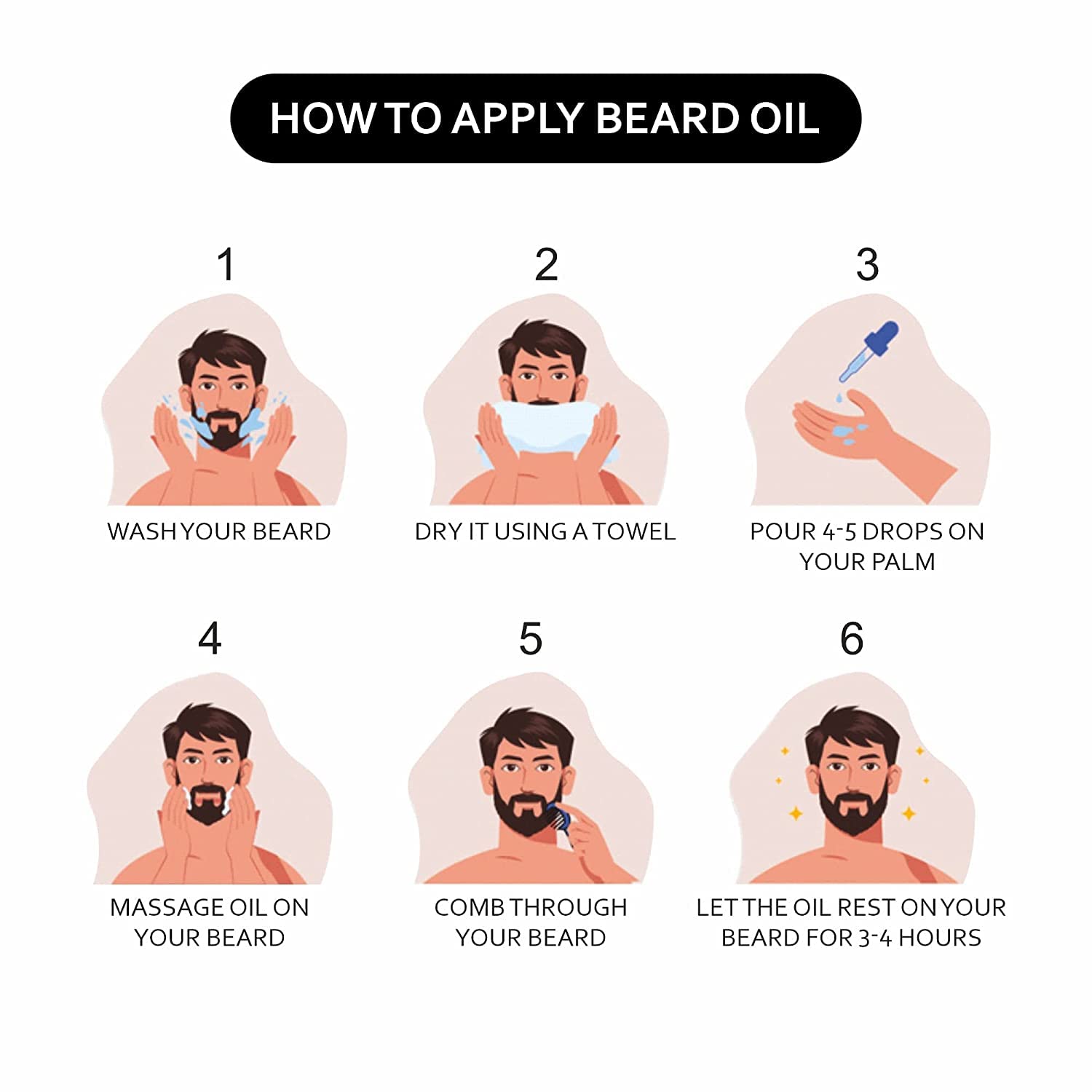 HOW TO APPLY BEARD OIL

1

WASH YOUR BEARD

2

DRY IT USING A TOWEL

3

POUR 4-5 DROPS ON YOUR PALM

4

MASSAGE OIL ON YOUR BEARD

5

COMB THROUGH YOUR BEARD

6

LET THE OIL REST ON YOUR BEARD FOR 3-4 HOURS