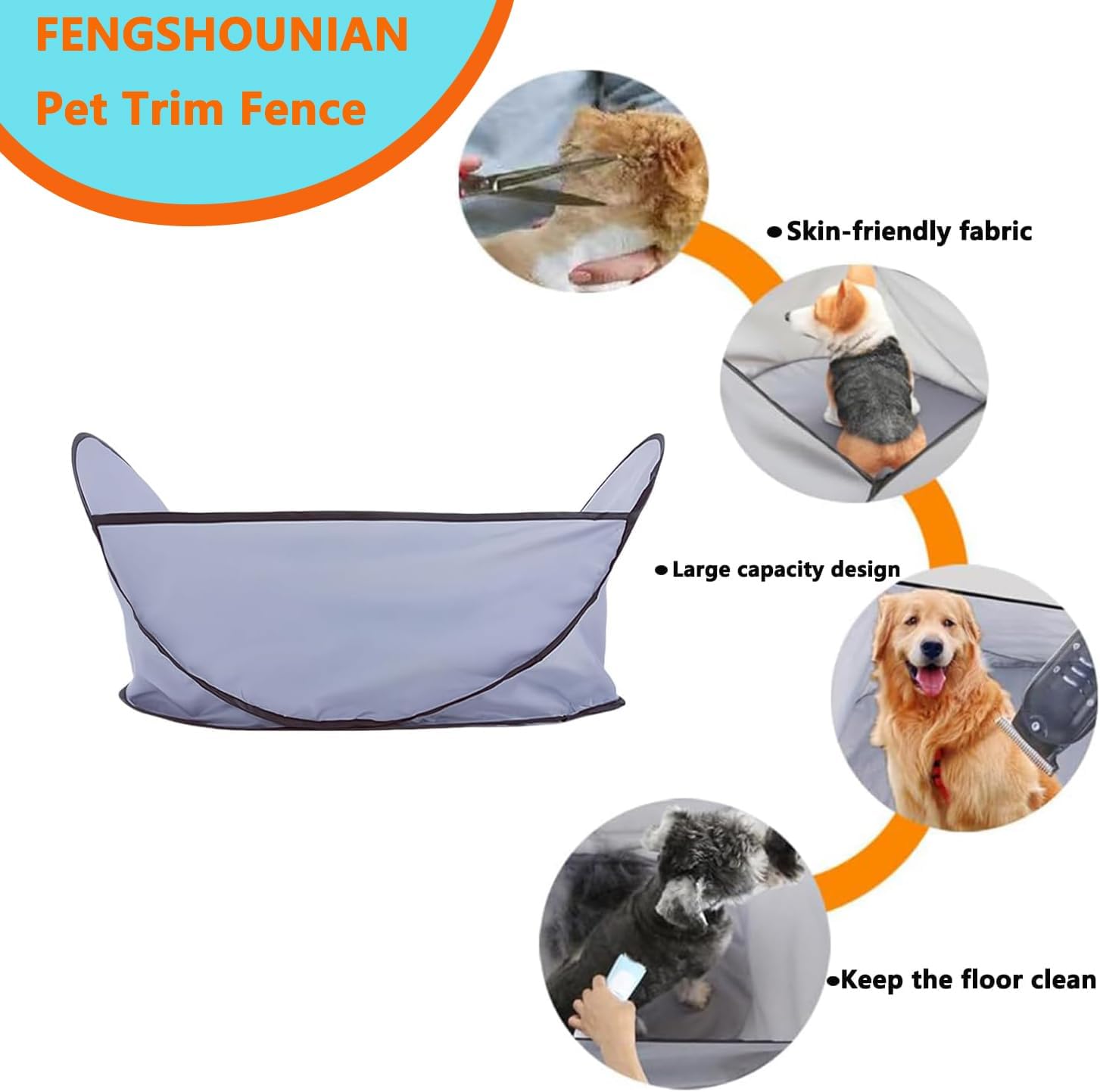 FENGSHOUNIAN
Pet Trim Fence

●Skin-friendly fabric

●Large capacity design

●Keep the floor clean