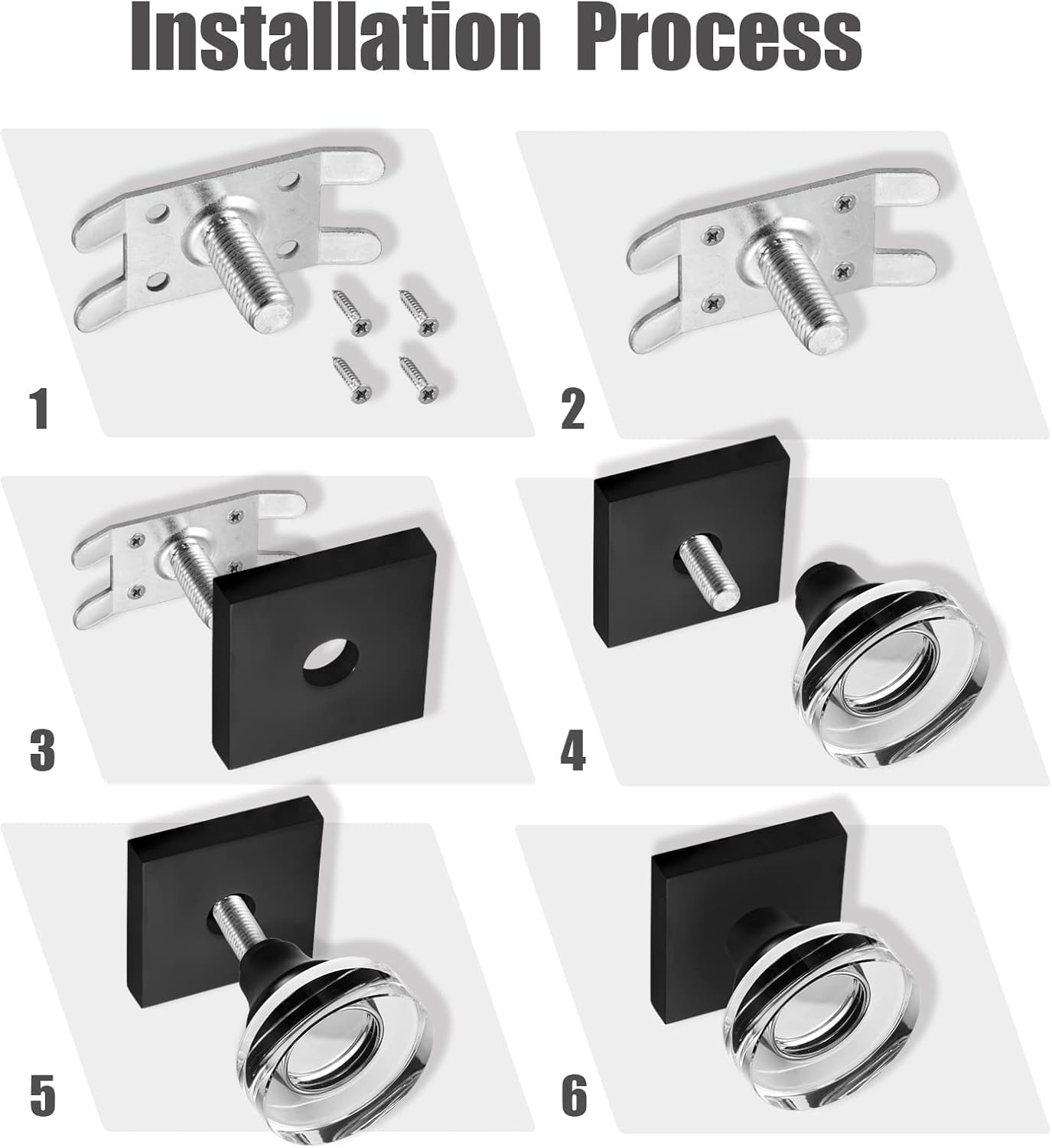 Installation Process

1

2

3

4

5

6