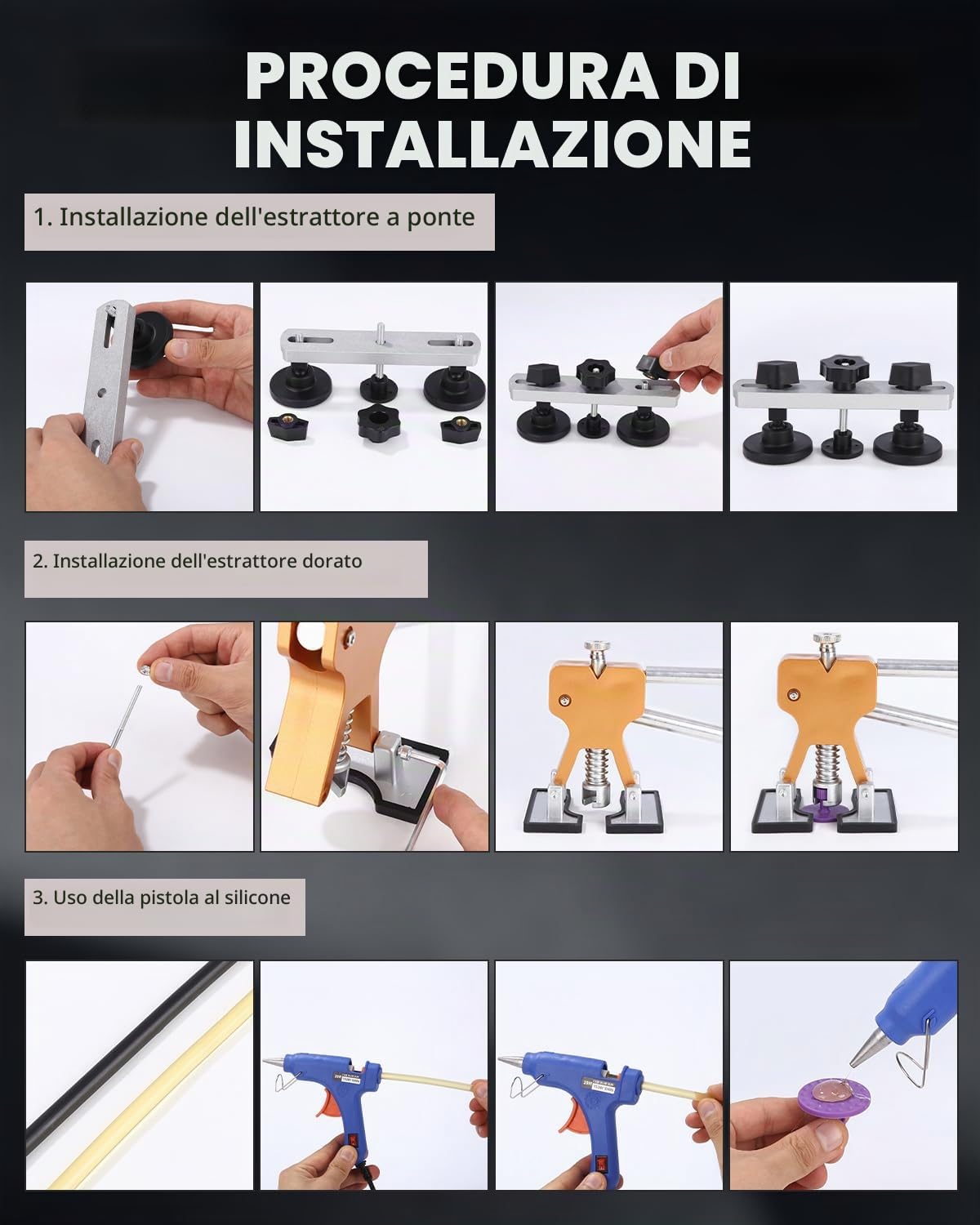 PROCEDURA DI INSTALLAZIONE

1. Installazione dell'estrattore a ponte

2. Installazione dell'estrattore dorato

3. Uso della pistola al silicone

20W

20W