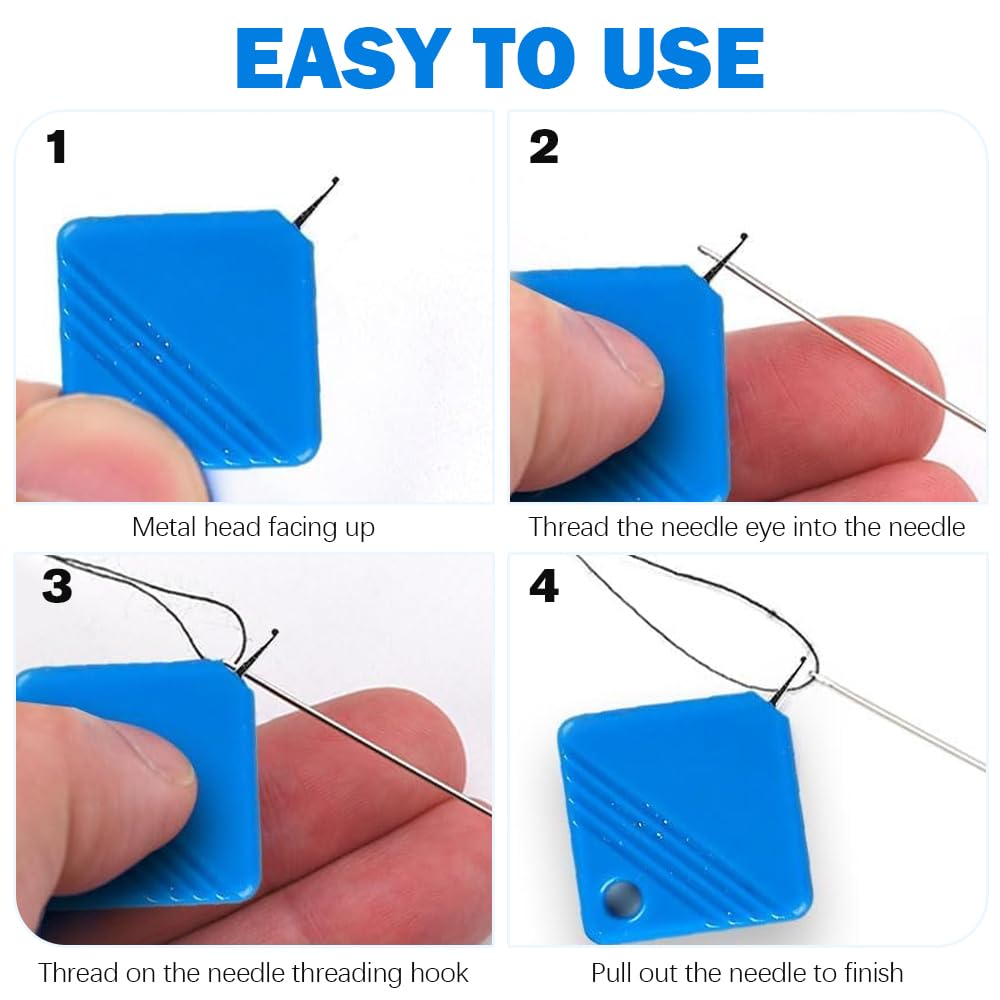 EASY TO USE

1

Metal head facing up

2

Thread the needle eye into the needle

3

Thread on the needle threading hook

4

Pull out the needle to finish