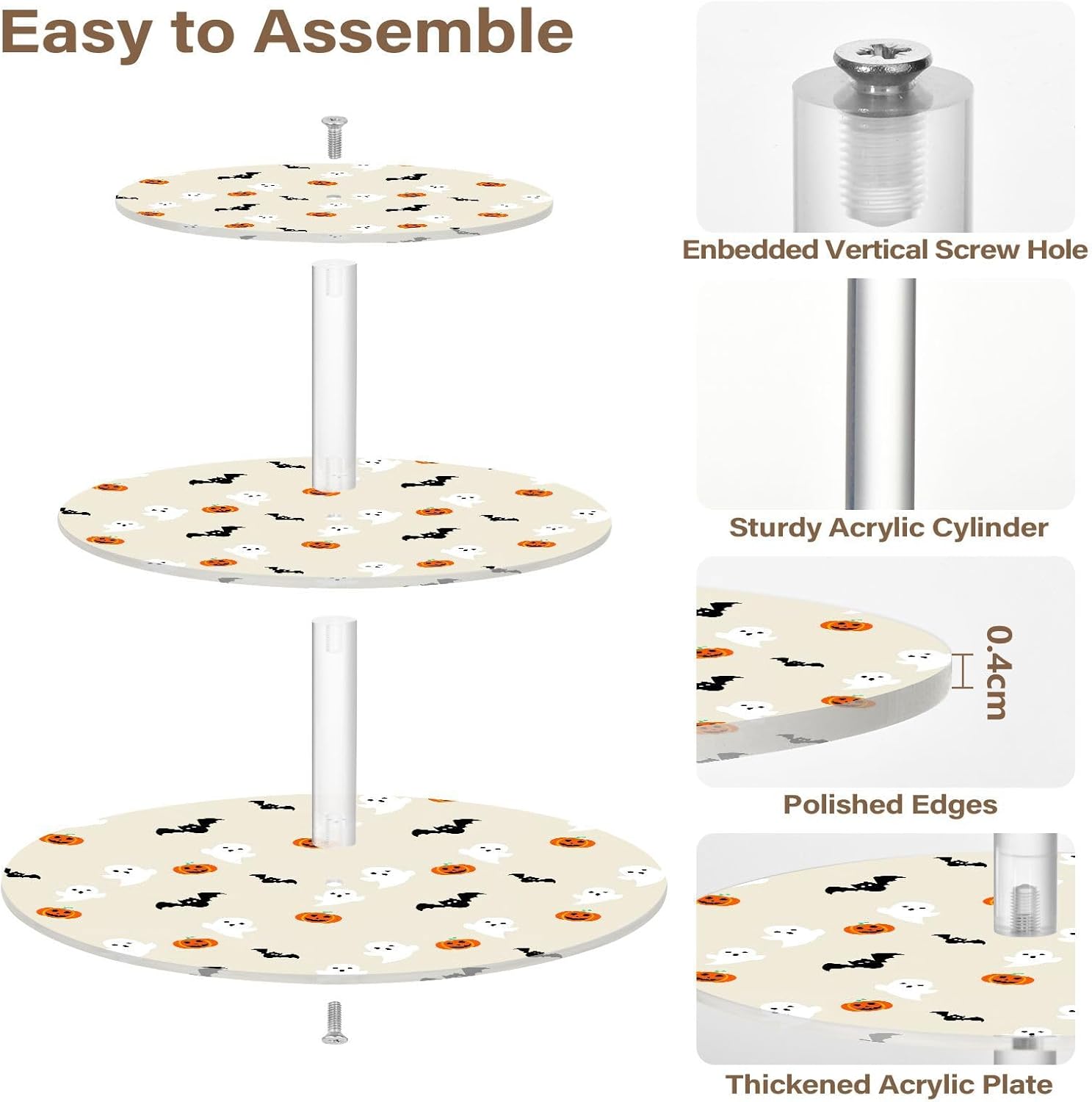 Easy to Assemble

Enbedded Vertical Screw Hole

Sturdy Acrylic Cylinder

0.4cm

Polished Edges

Thickened Acrylic Plate