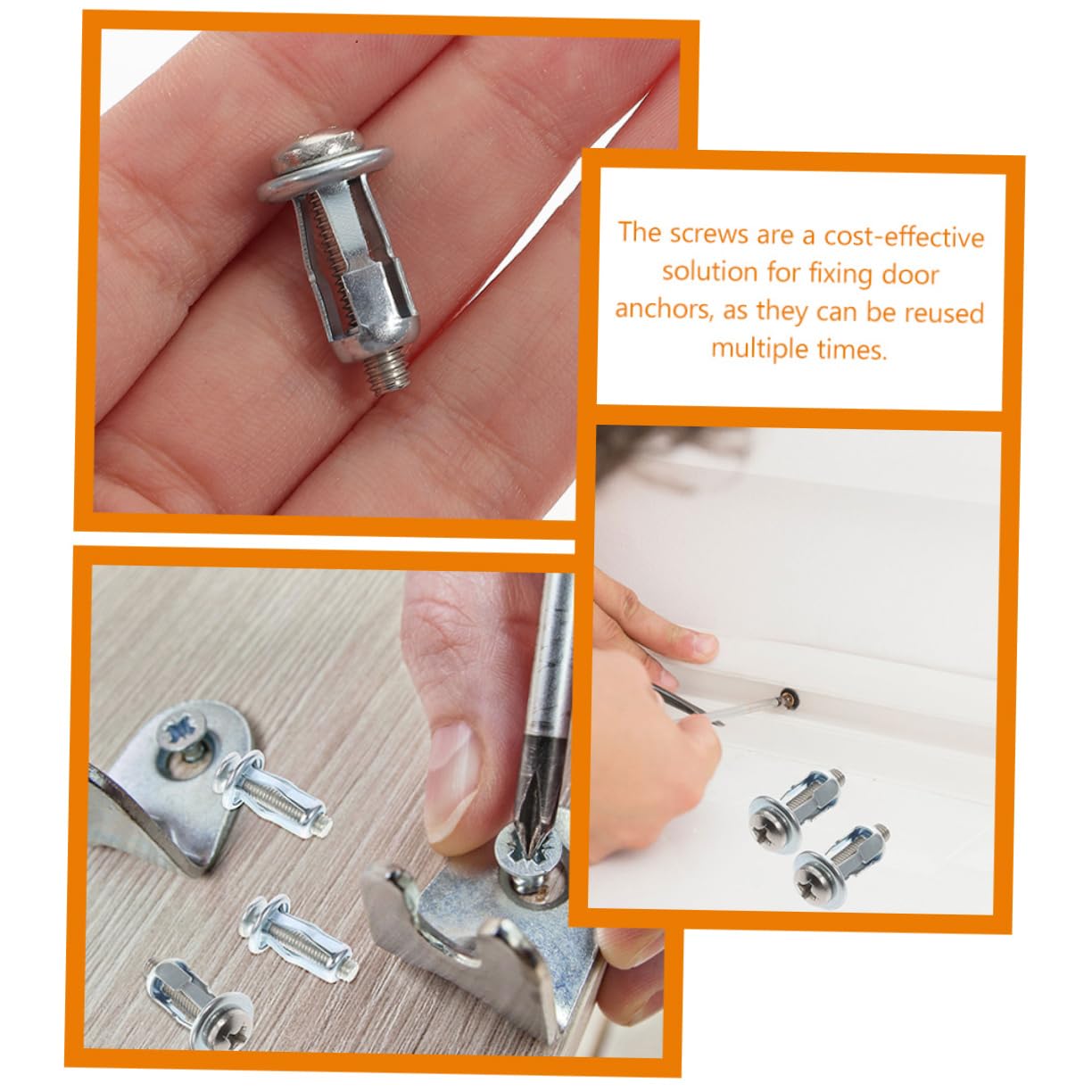 The screws are a cost-effective solution for fixing door anchors, as they can be reused multiple times.