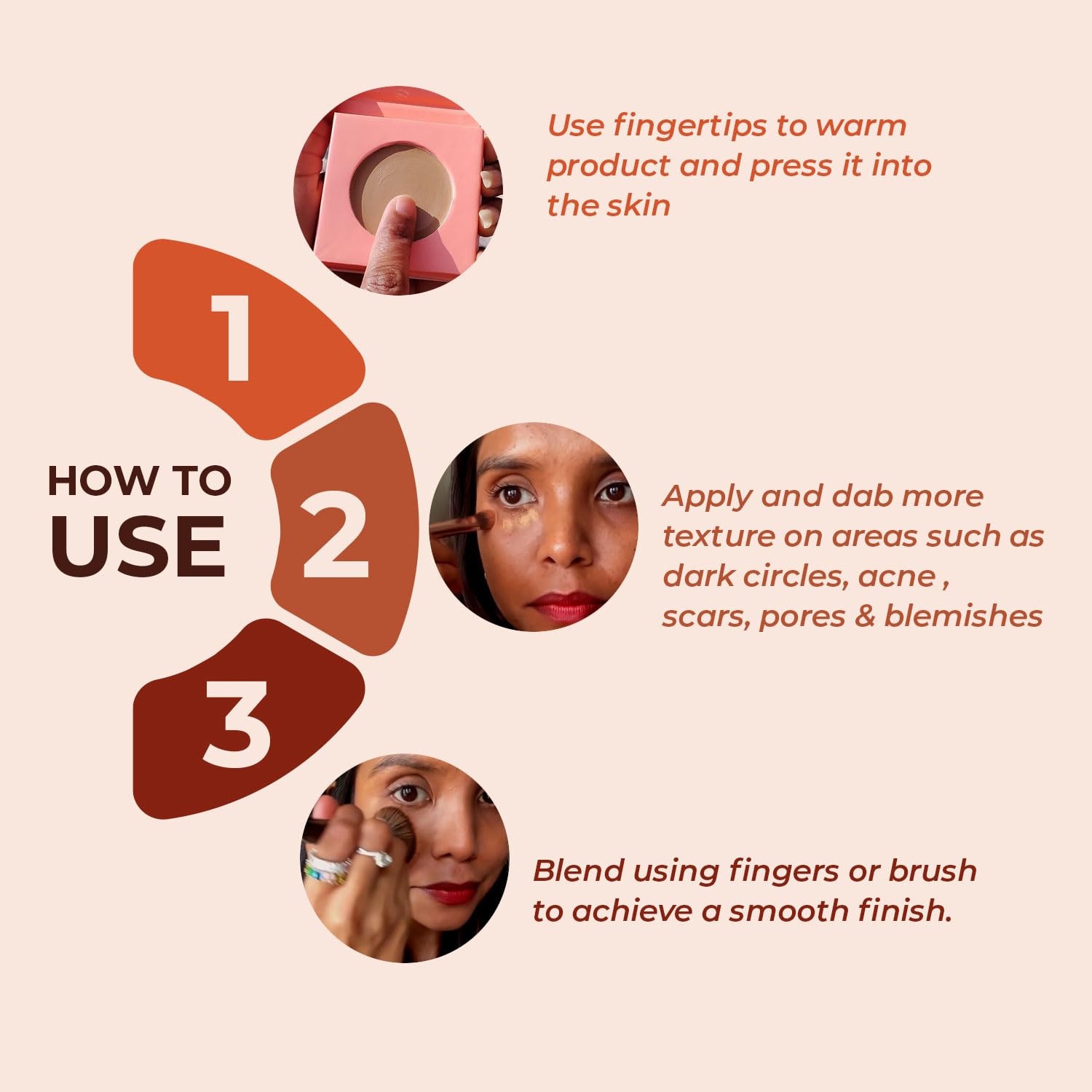 HOW TO USE

1

Use fingertips to warm product and press it into the skin

2

Apply and dab more texture on areas such as dark circles, acne , scars, pores & blemishes

3

Blend using fingers or brush to achieve a smooth finish.