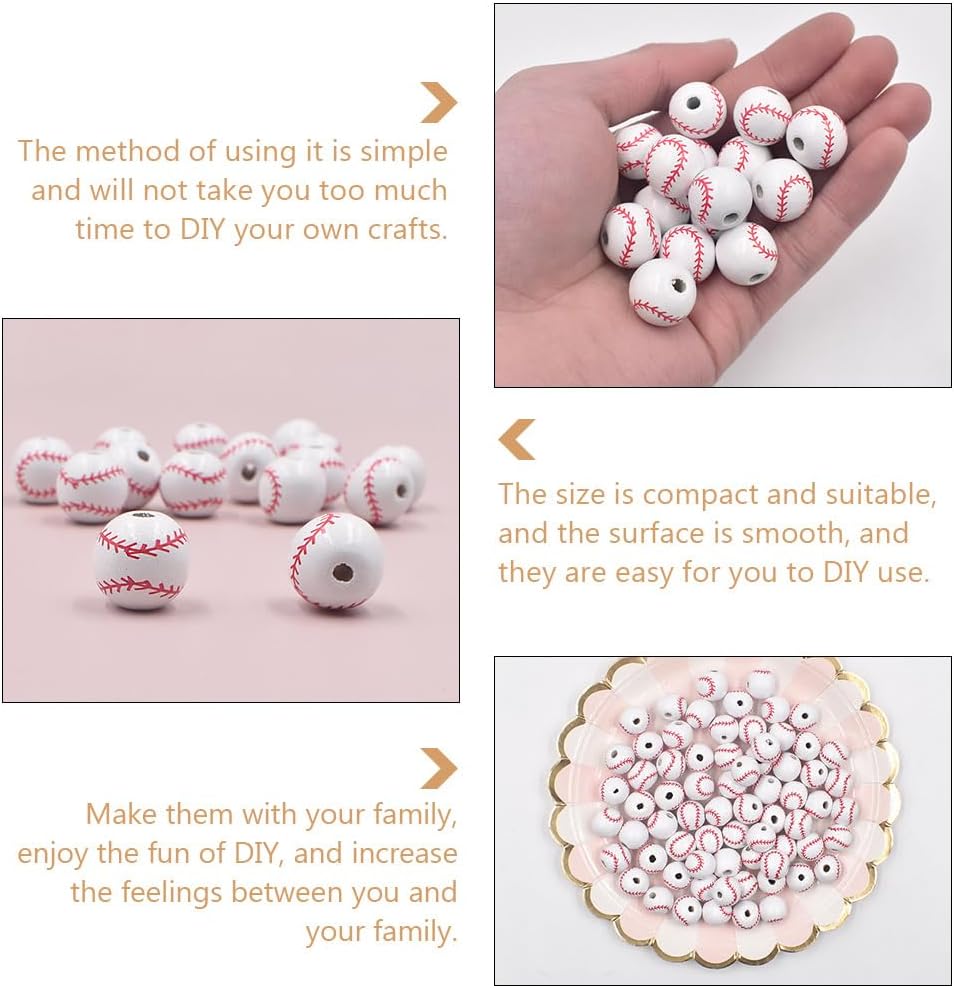 The method of using it is simple and will not take you too much time to DIY your own crafts.

The size is compact and suitable, and the surface is smooth, and they are easy for you to DIY use.

Make them with your family, enjoy the fun of DIY, and increase the feelings between you and your family.