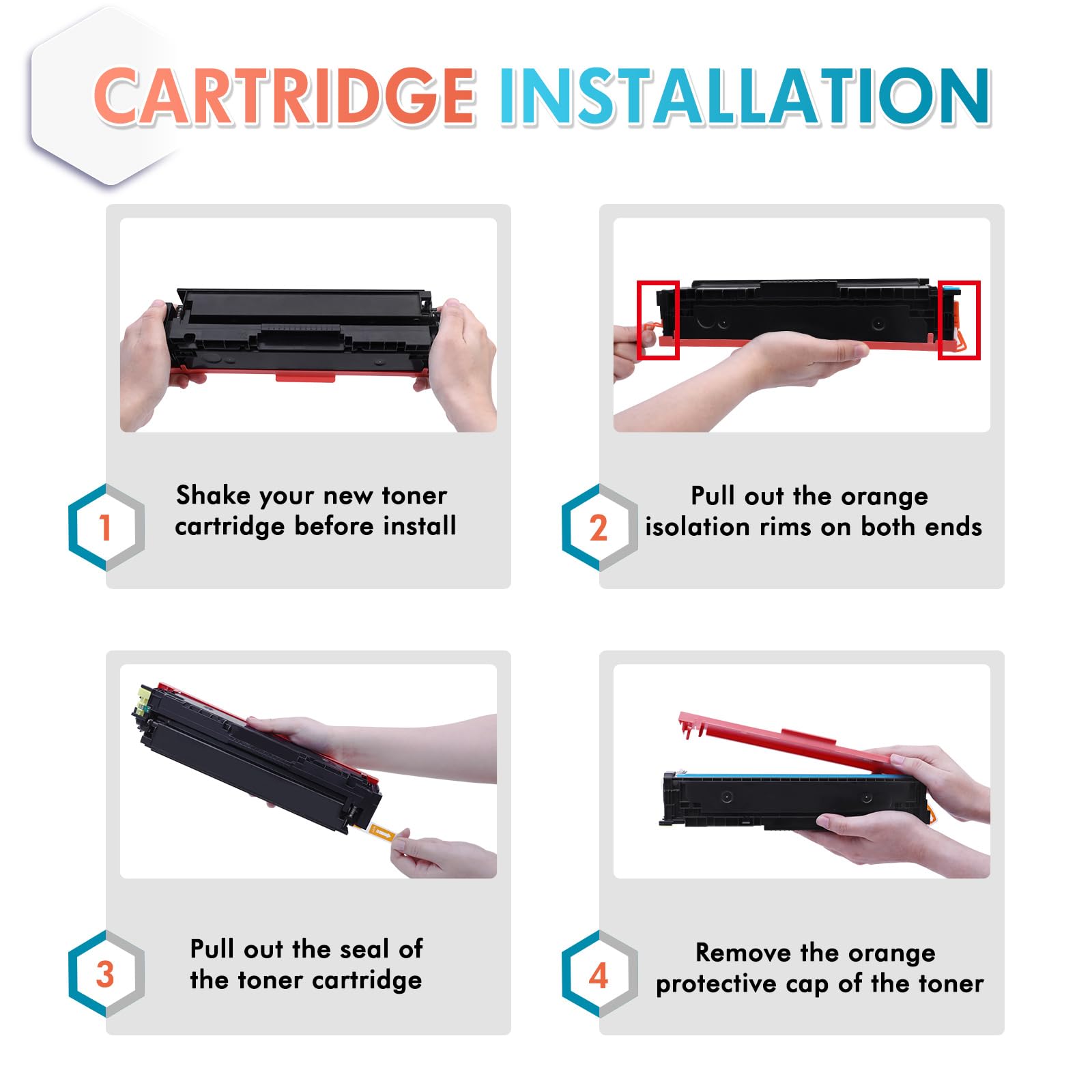 CARTRIDGE INSTALLATION

1
Shake your new toner cartridge before install

2
Pull out the orange isolation rims on both ends

3
Pull out the seal of the toner cartridge

4
Remove the orange protective cap of the toner