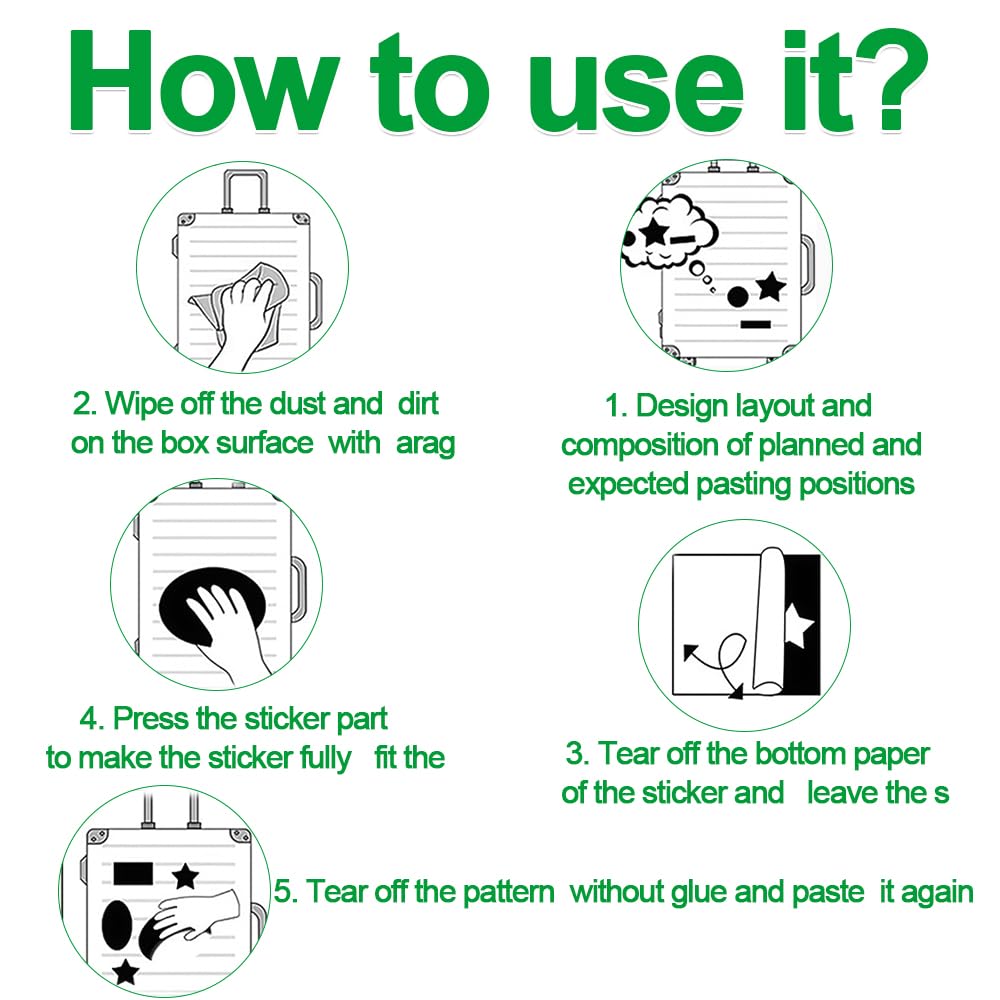 How to use it?

2. Wipe off the dust and dirt on the box surface with arag

1. Design layout and composition of planned and expected pasting positions

4. Press the sticker part to make the sticker fully fit the

3. Tear off the bottom paper of the sticker and leave the s

5. Tear off the pattern without glue and paste it again