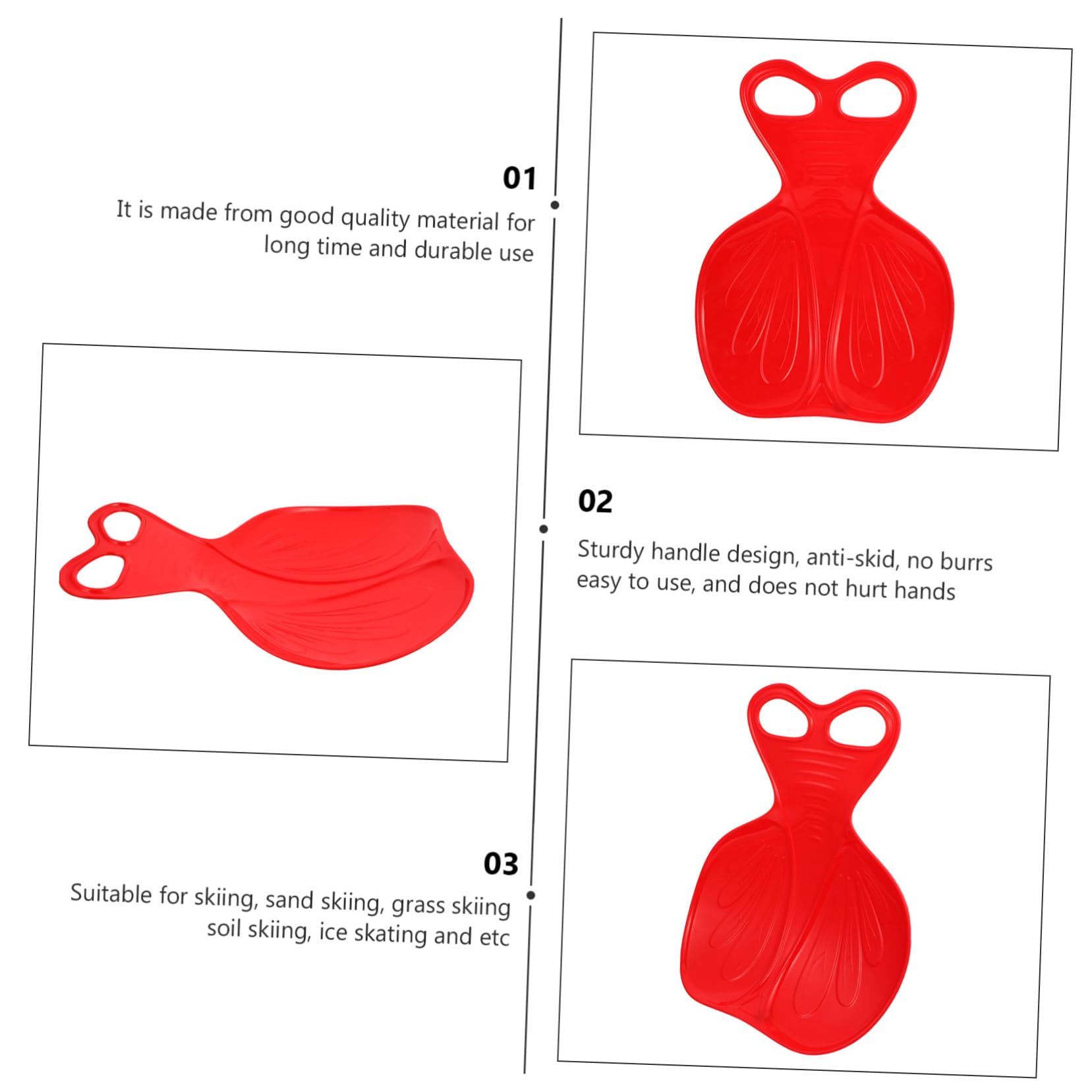 01

It is made from good quality material for long time and durable use

02

Sturdy handle design, anti-skid, no burrs easy to use, and does not hurt hands

03

Suitable for skiing, sand skiing, grass skiing soil skiing, ice skating and etc