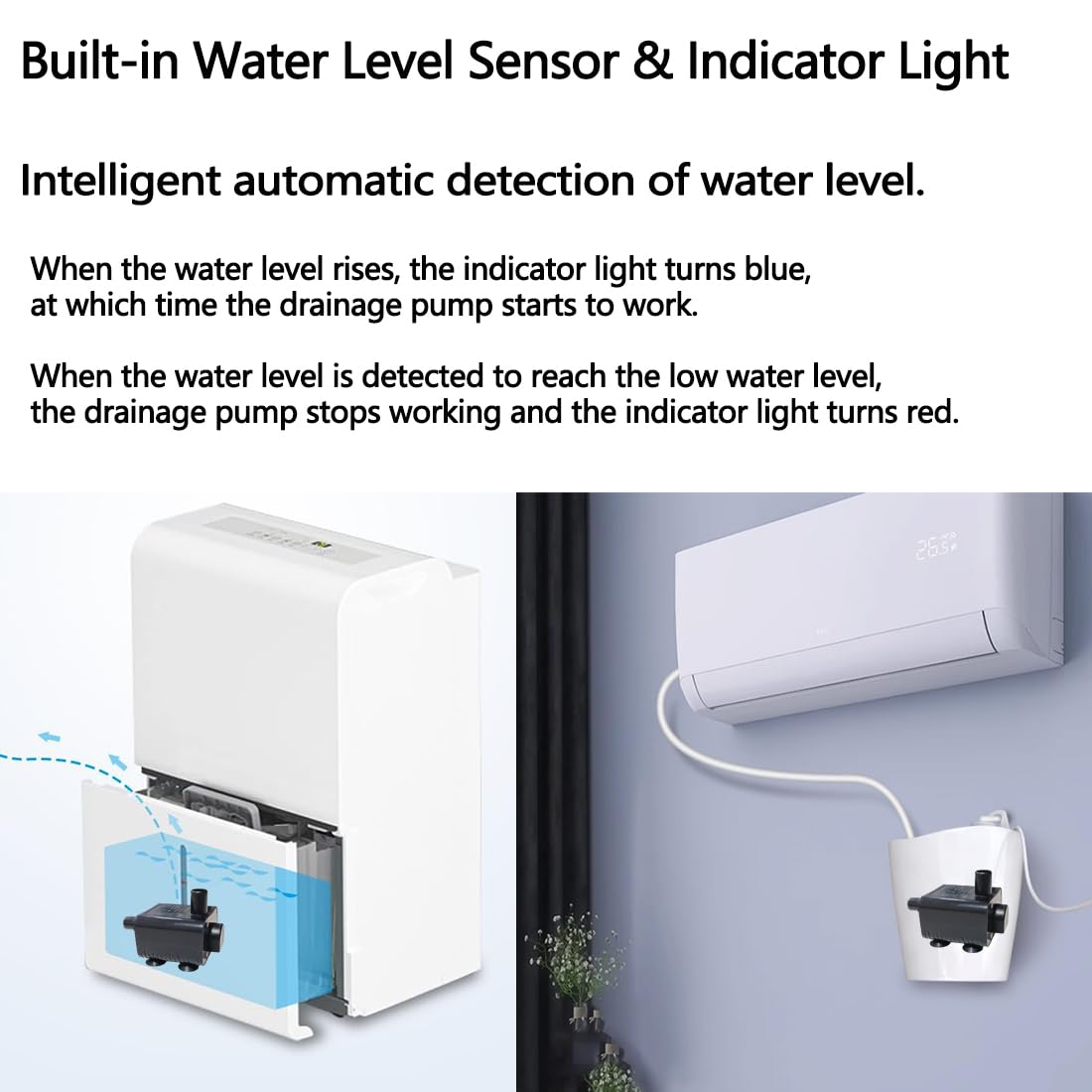 Built-in Water Level Sensor & Indicator Light

Intelligent automatic detection of water level.

When the water level rises, the indicator light turns blue, at which time the drainage pump starts to work.

When the water level is detected to reach the low water level, the drainage pump stops working and the indicator light turns red.

26.5