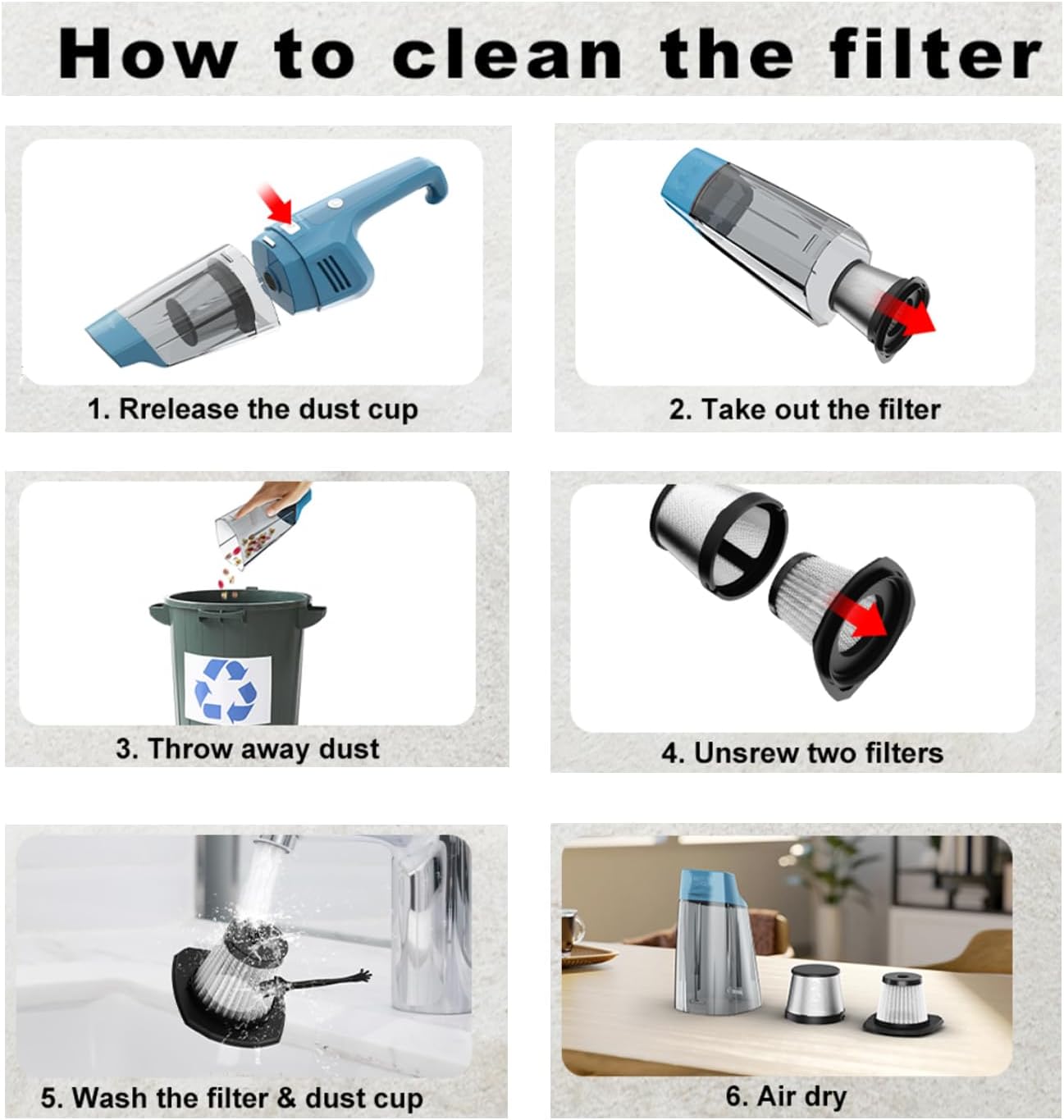 How to clean the filter

1. Rrelease the dust cup

2. Take out the filter

3. Throw away dust

4. Unsrew two filters

5. Wash the filter & dust cup

6. Air dry