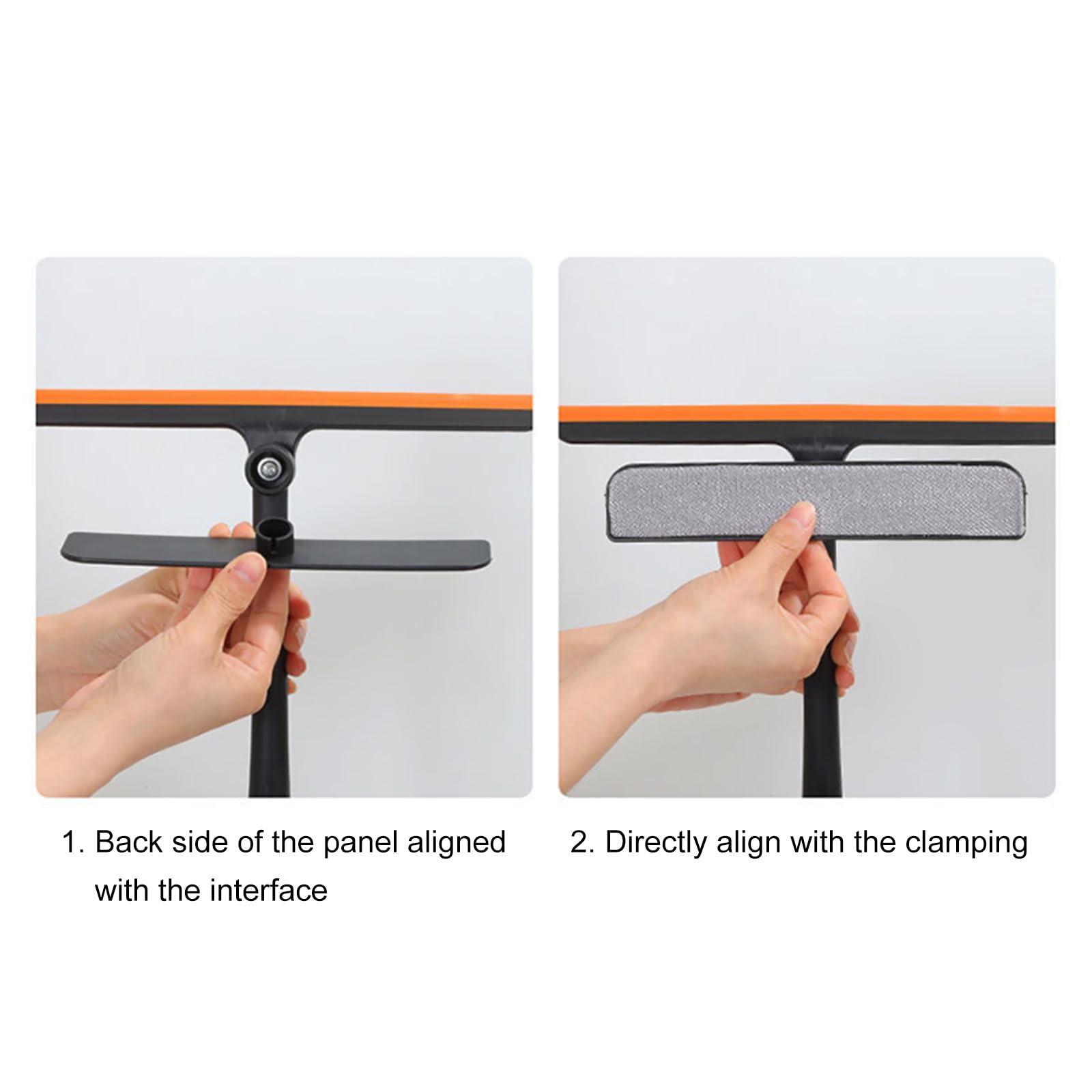 1. Back side of the panel aligned with the interface

2. Directly align with the clamping