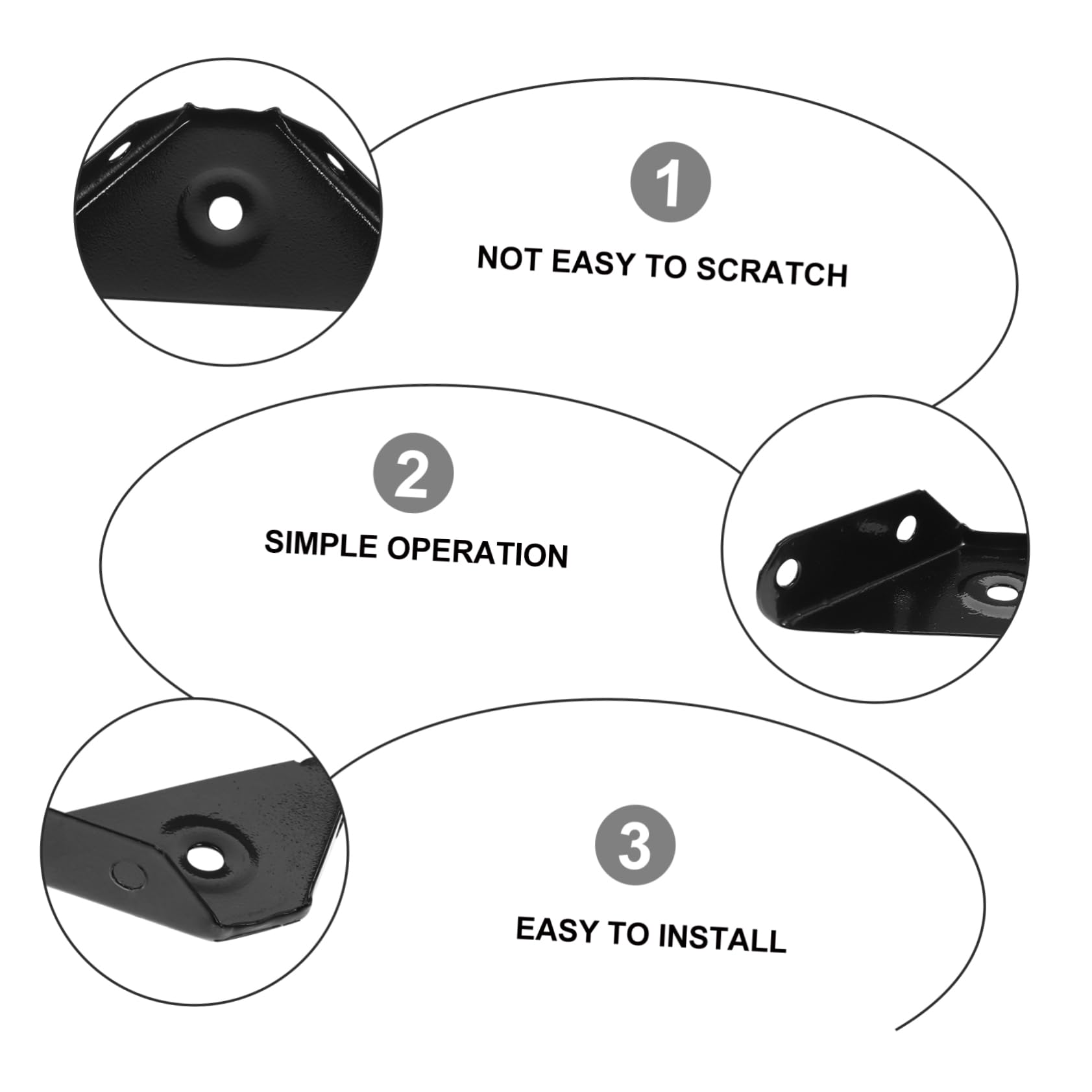 1

NOT EASY TO SCRATCH

2

SIMPLE OPERATION

3

EASY TO INSTALL