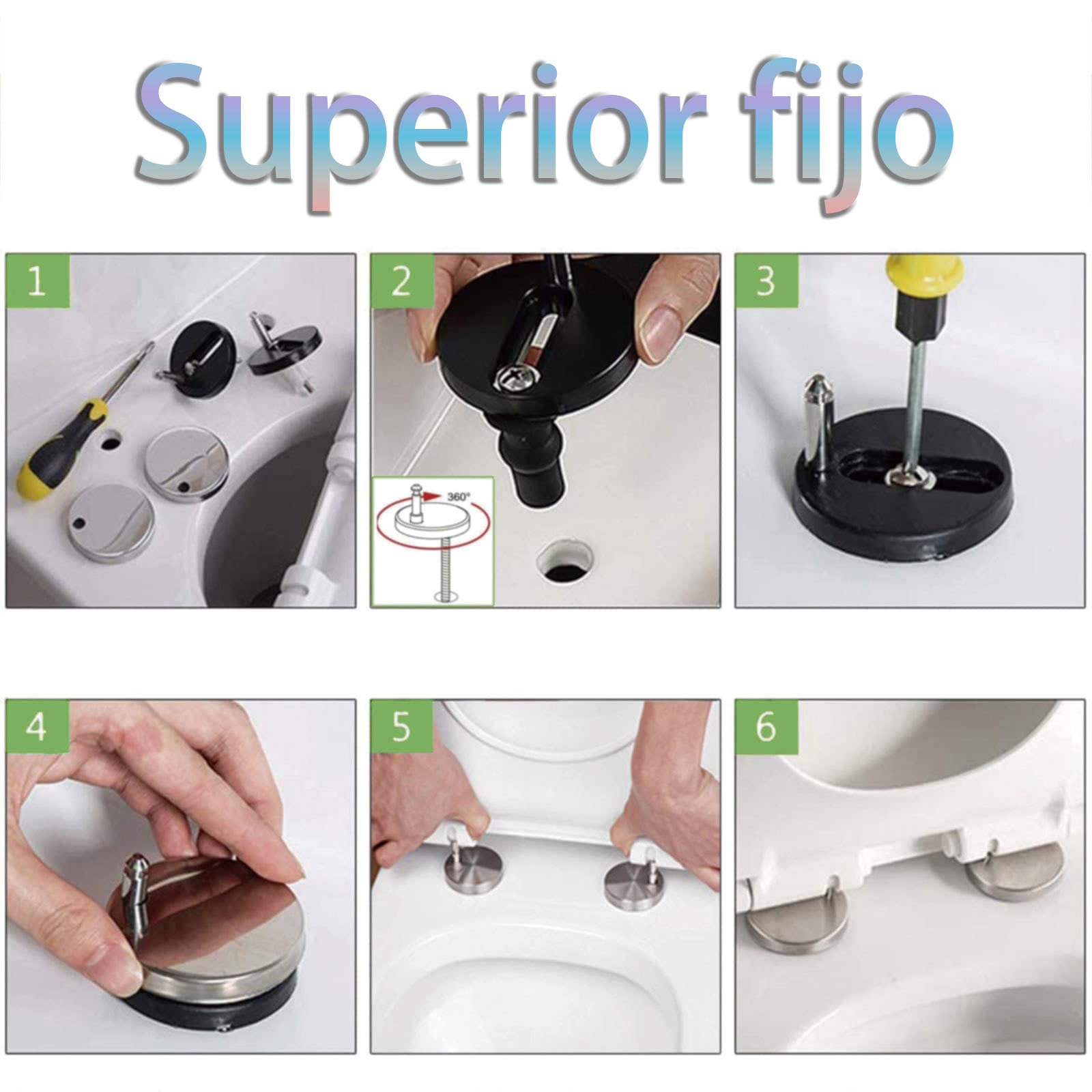 Superior fijo

1

2

360°

3

4

5

6