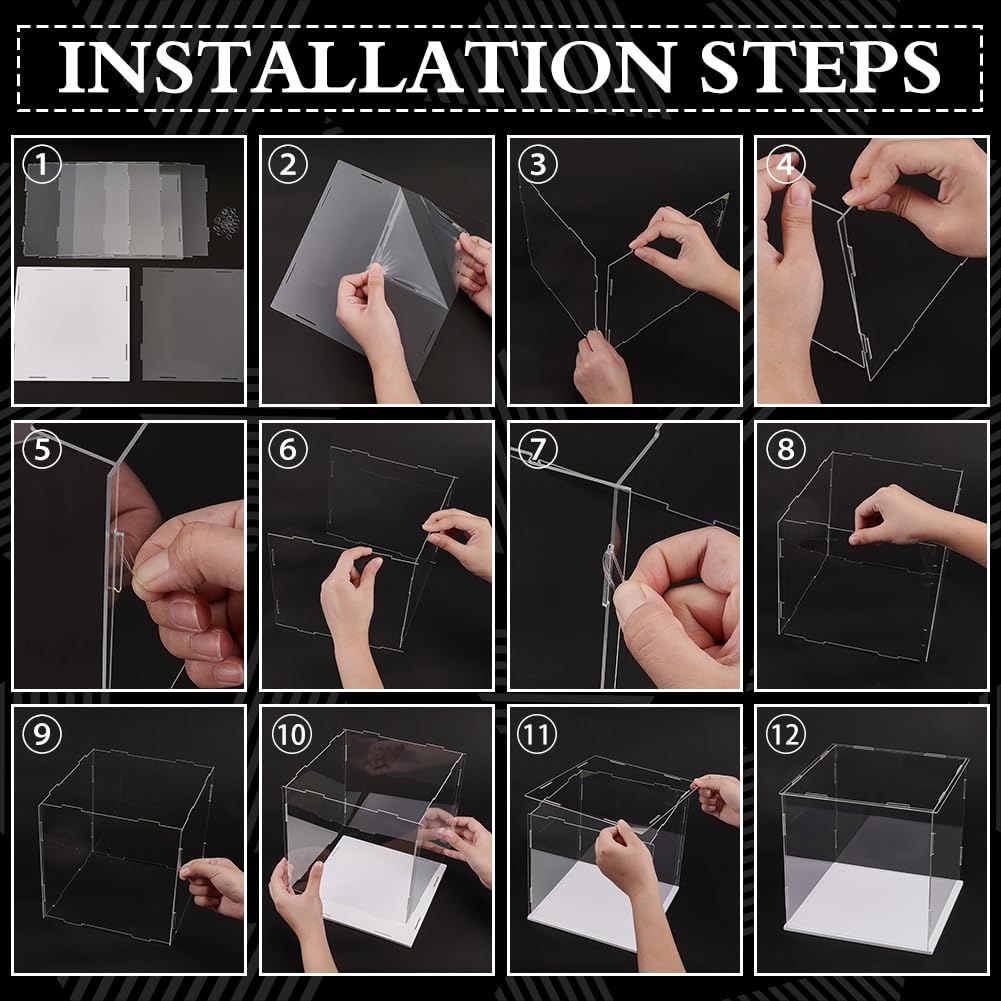 INSTALLATION STEPS

1

2

3

4

5

6

7

8

9

10

11

12