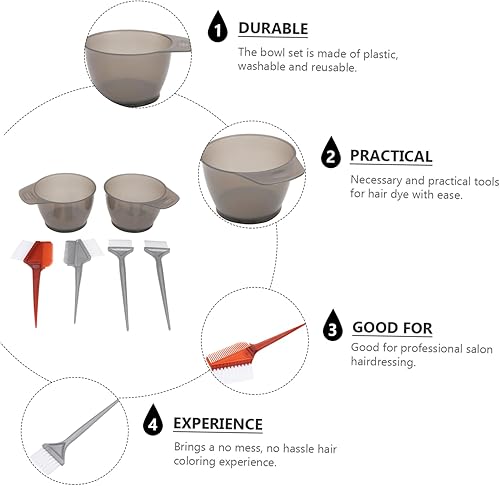 1 DURABLE

The bowl set is made of plastic, washable and reusable.

2 PRACTICAL

Necessary and practical tools for hair dye with ease.

3 GOOD FOR

Good for professional salon hairdressing.

4 EXPERIENCE

Brings a no mess, no hassle hair coloring experience.