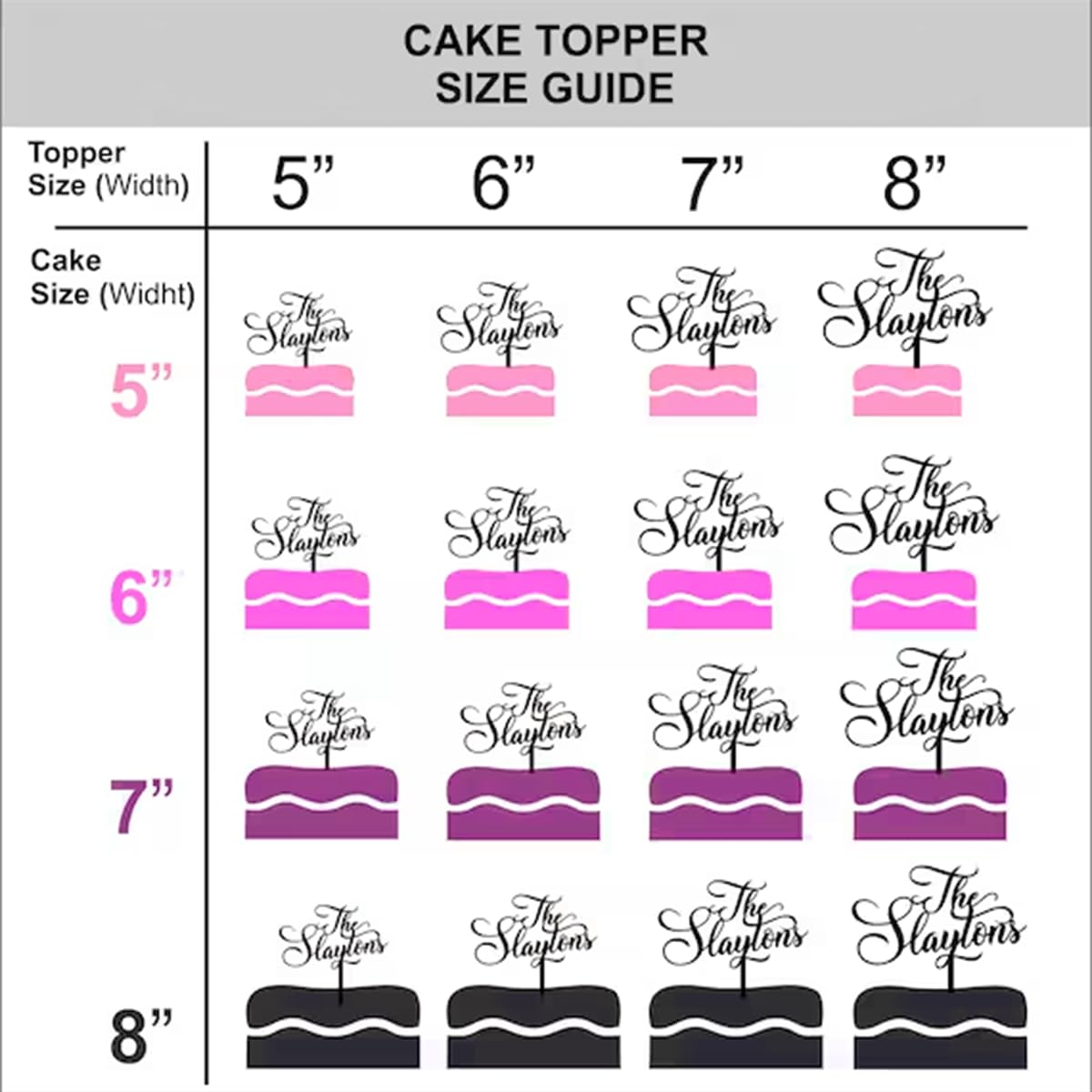 CAKE TOPPER
SIZE GUIDE

| Topper Size (Width) | 5” | 6” | 7” | 8” |
|---|---|---|---|---|
| Cake Size (Widht) | | | | |
| 5” | The Slaytons | The Slaytons | The Slaytons | The Slaytons |
| 6” | The Slaytons | The Slaytons | The Slaytons | The Slaytons |
| 7” | The Slaytons | The Slaytons | The Slaytons | The Slaytons |
| 8” | The Slaytons | The Slaytons | The Slaytons | The Slaytons |