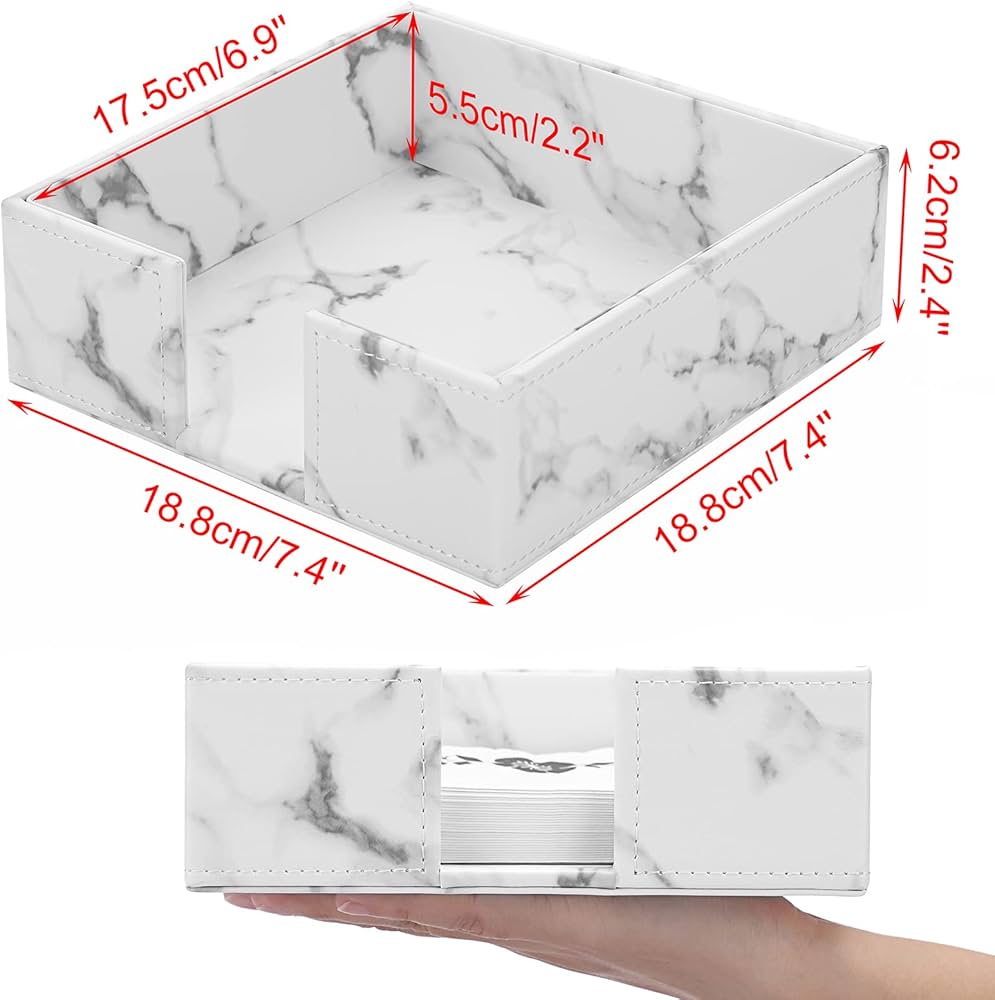 17.5cm/6.9"
5.5cm/2.2"
6.2cm/2.4"
18.8cm/7.4"
18.8cm/7.4"