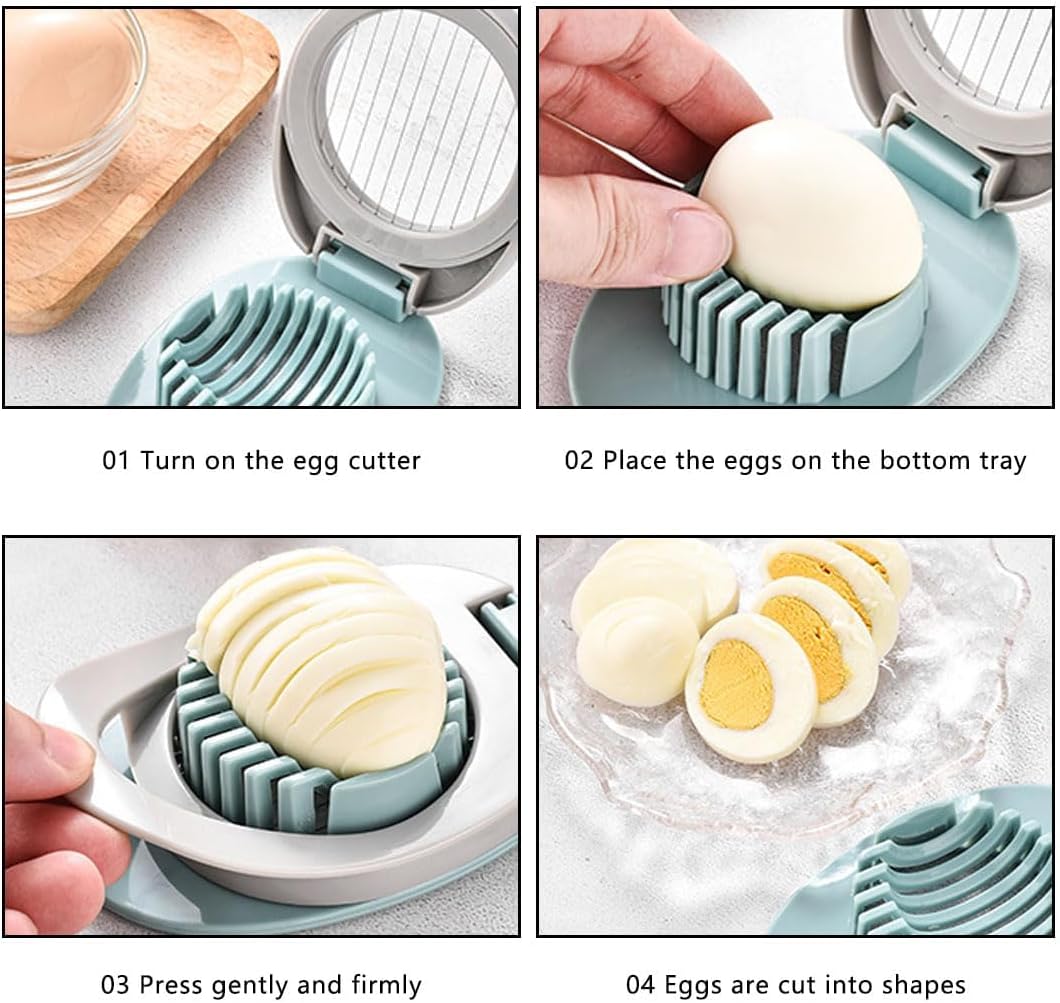 01 Turn on the egg cutter

02 Place the eggs on the bottom tray

03 Press gently and firmly

04 Eggs are cut into shapes