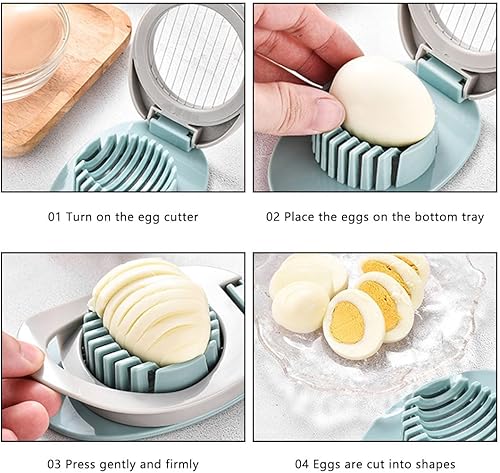 01 Turn on the egg cutter

02 Place the eggs on the bottom tray

03 Press gently and firmly

04 Eggs are cut into shapes