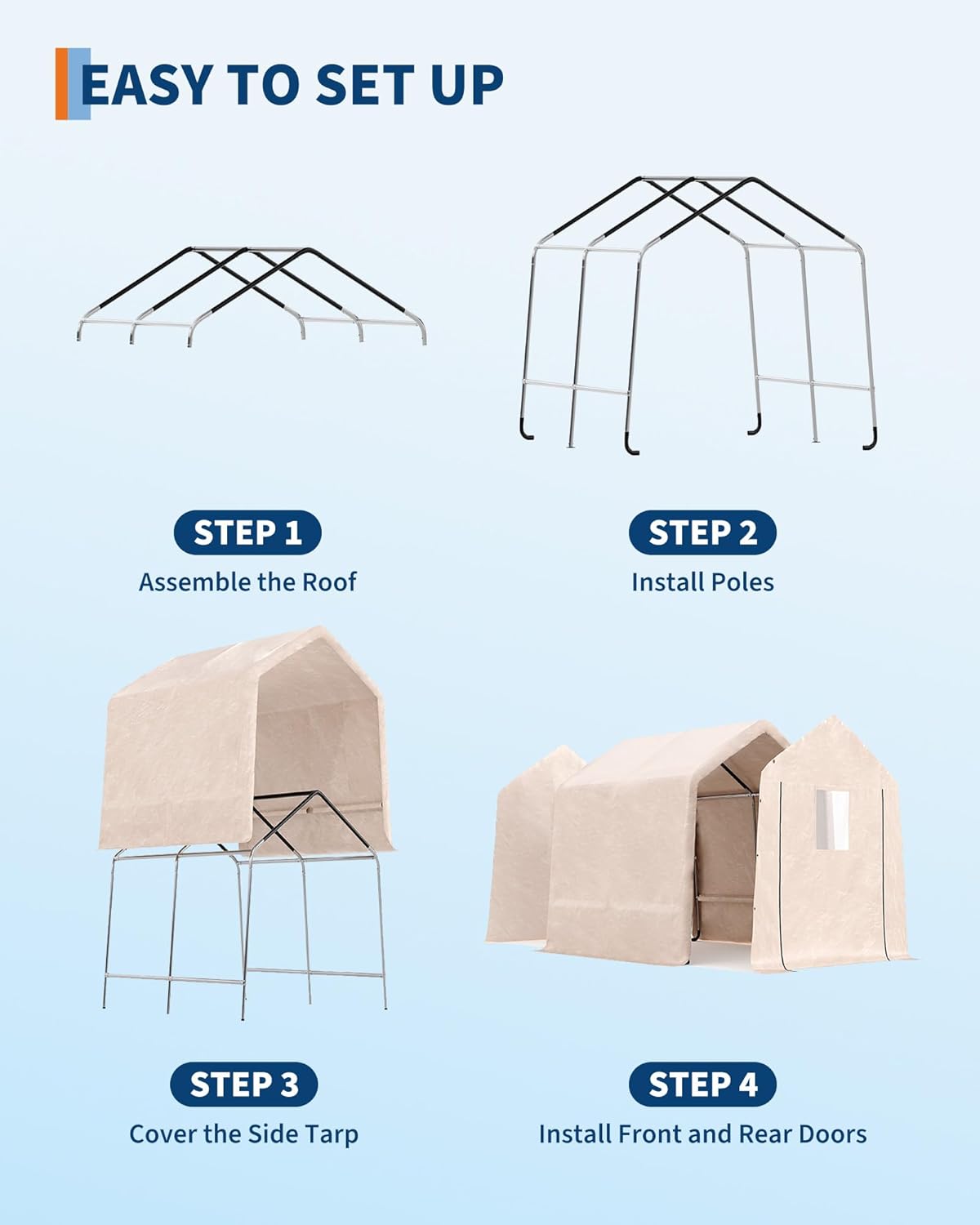 EASY TO SET UP

STEP 1
Assemble the Roof

STEP 2
Install Poles

STEP 3
Cover the Side Tarp

STEP 4
Install Front and Rear Doors