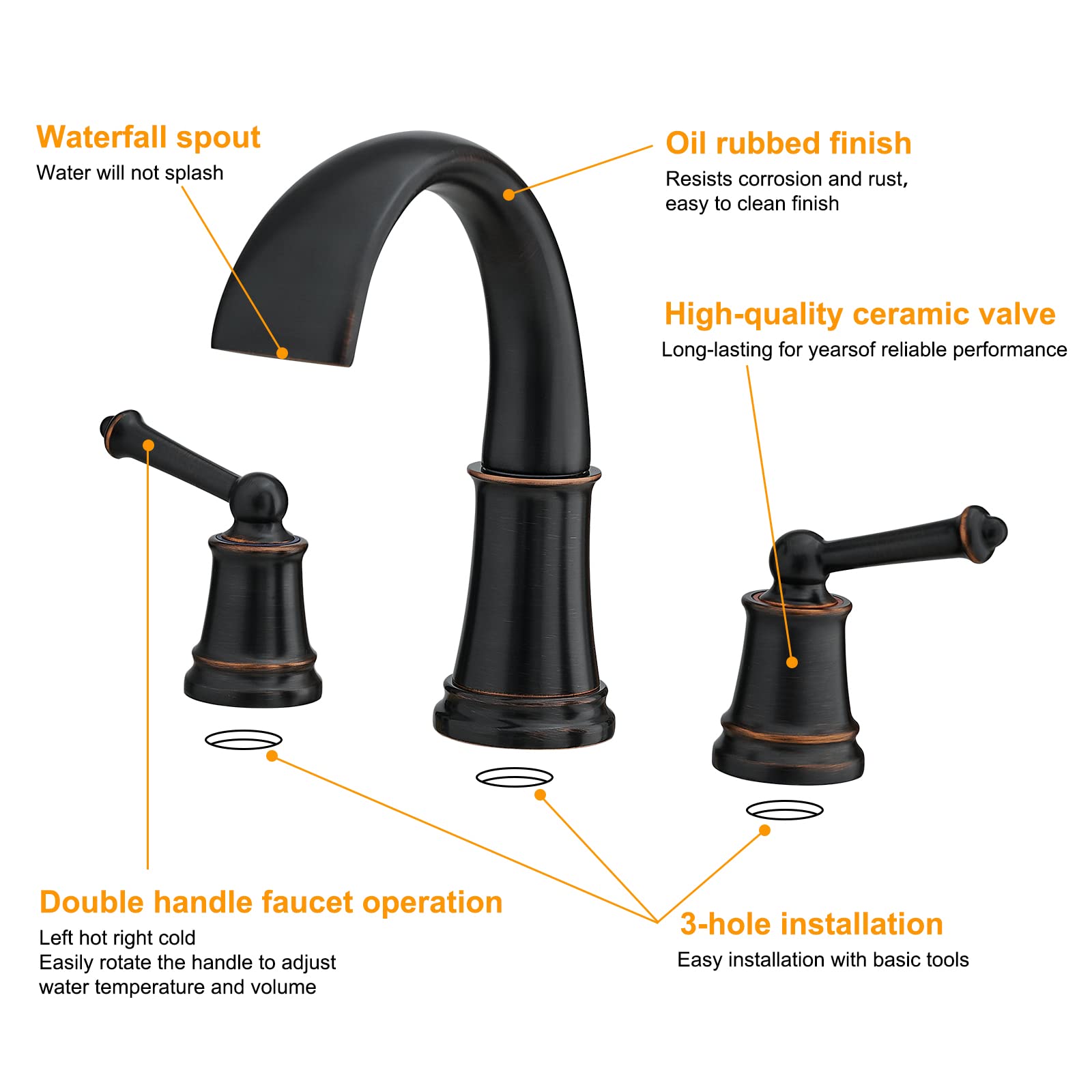 Waterfall spout
Water will not splash

Oil rubbed finish
Resists corrosion and rust, easy to clean finish

High-quality ceramic valve
Long-lasting for yearsof reliable performance

Double handle faucet operation
Left hot right cold
Easily rotate the handle to adjust water temperature and volume

3-hole installation
Easy installation with basic tools