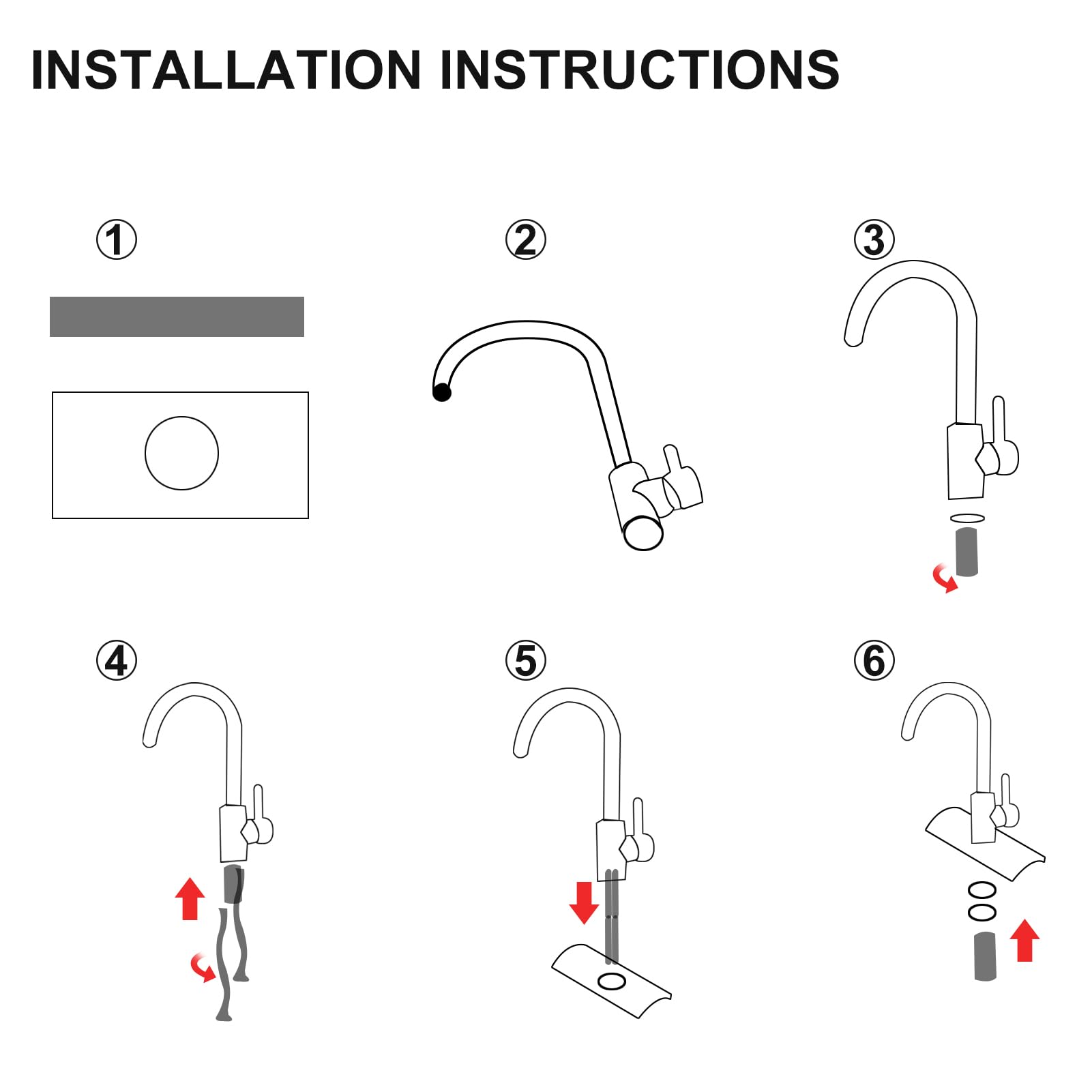 INSTALLATION INSTRUCTIONS

①

②

③

④

⑤

⑥