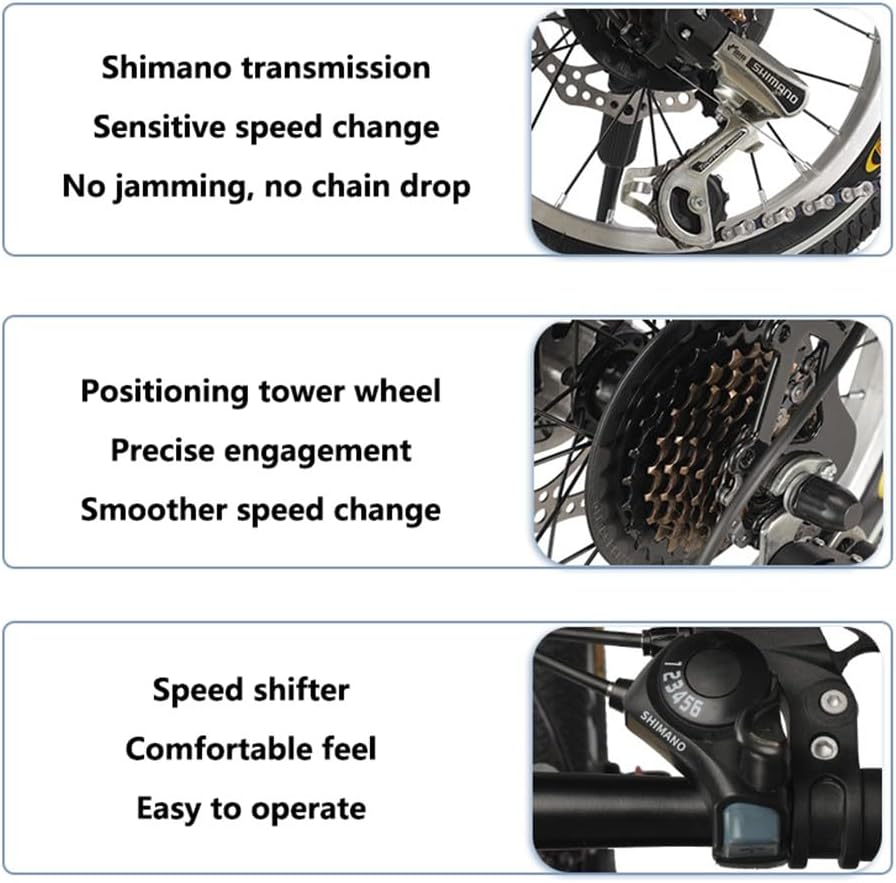 Shimano transmission
Sensitive speed change
No jamming, no chain drop

SHIMANO

Positioning tower wheel
Precise engagement
Smoother speed change

Speed shifter
Comfortable feel
Easy to operate

123456
SHIMANO