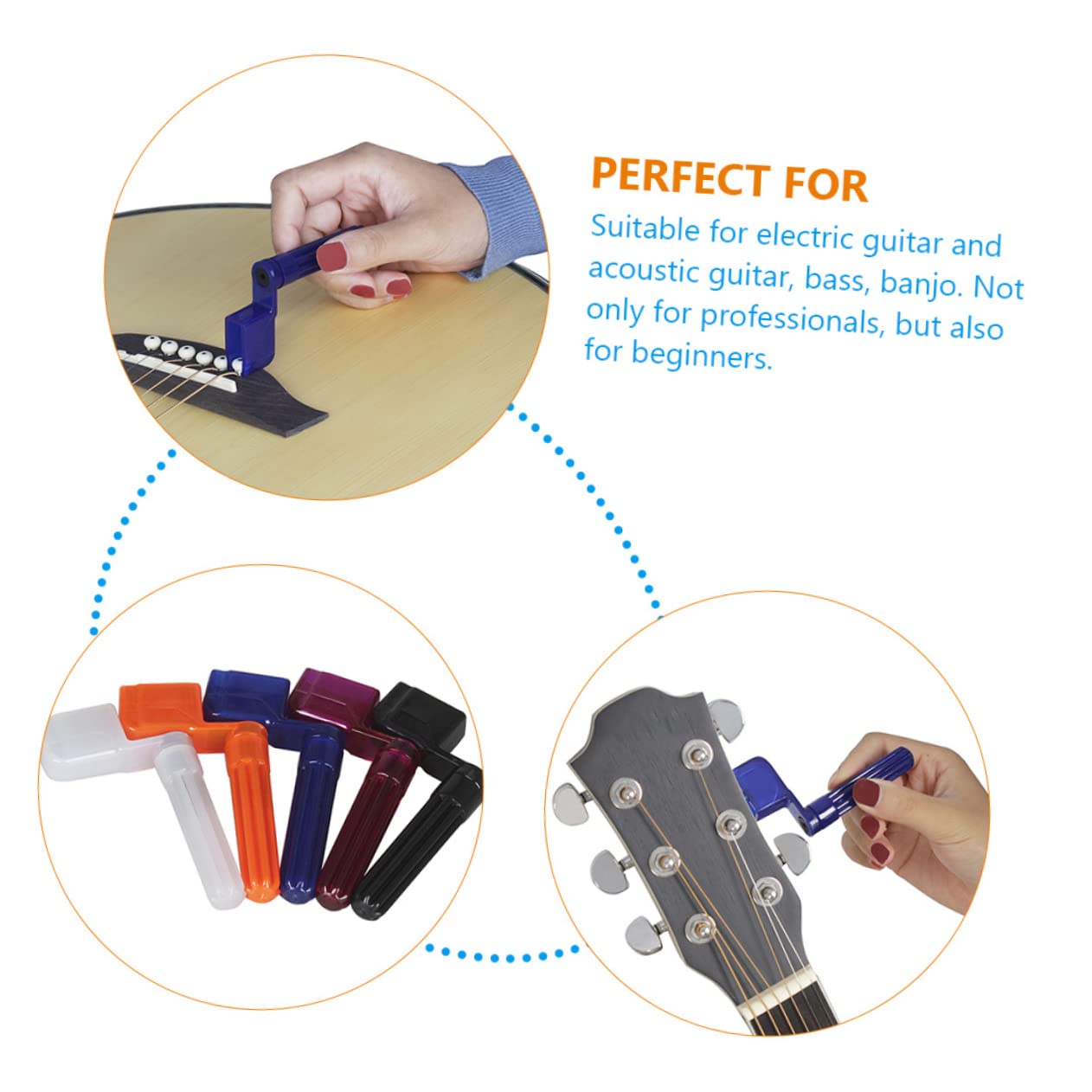 PERFECT FOR

Suitable for electric guitar and acoustic guitar, bass, banjo. Not only for professionals, but also for beginners.