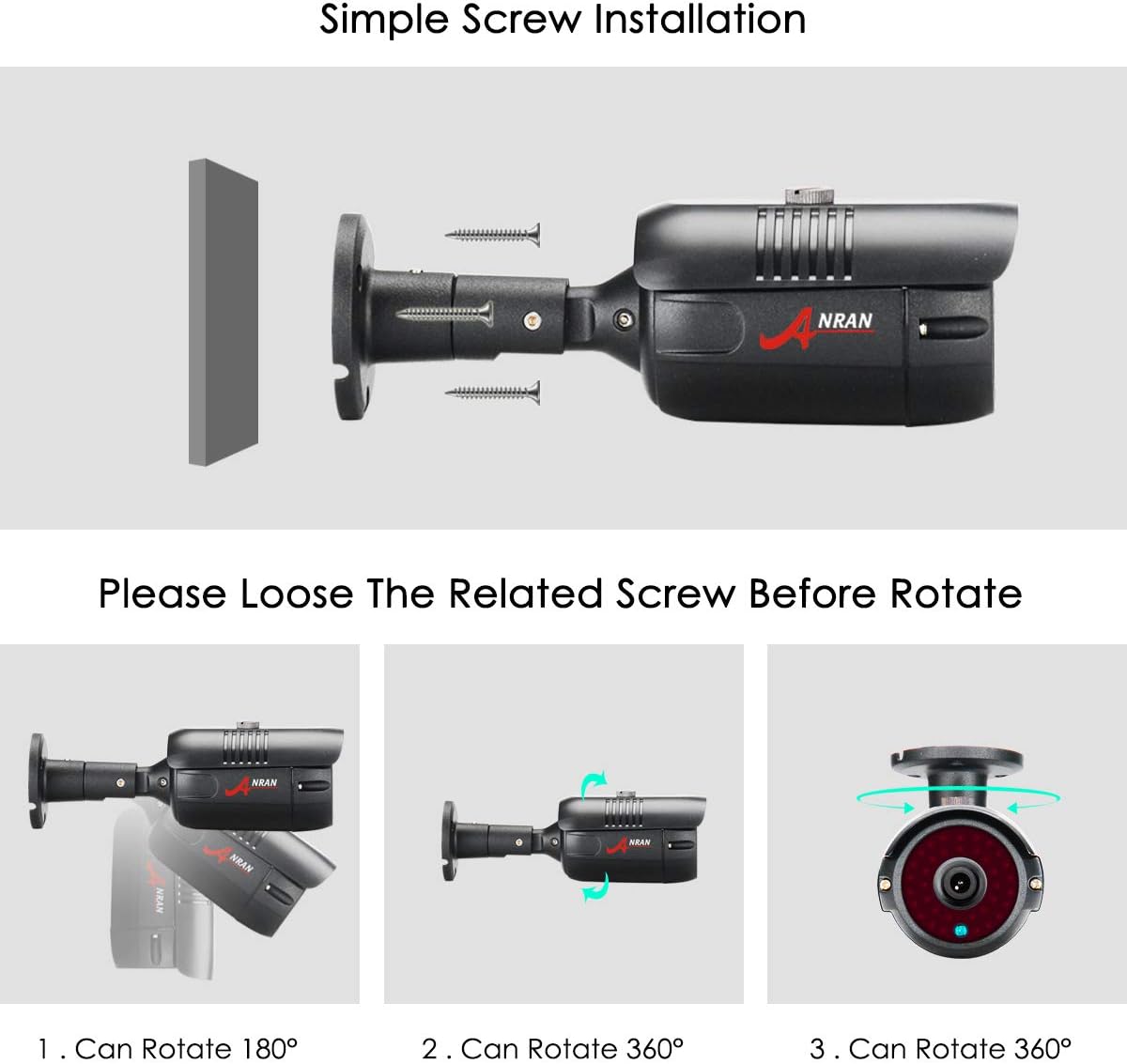 Simple Screw Installation

ANRAN

Please Loose The Related Screw Before Rotate

ANRAN

ANRAN

ANRAN

ANRAN

1 . Can Rotate 180°

2 . Can Rotate 360°

3 . Can Rotate 360°